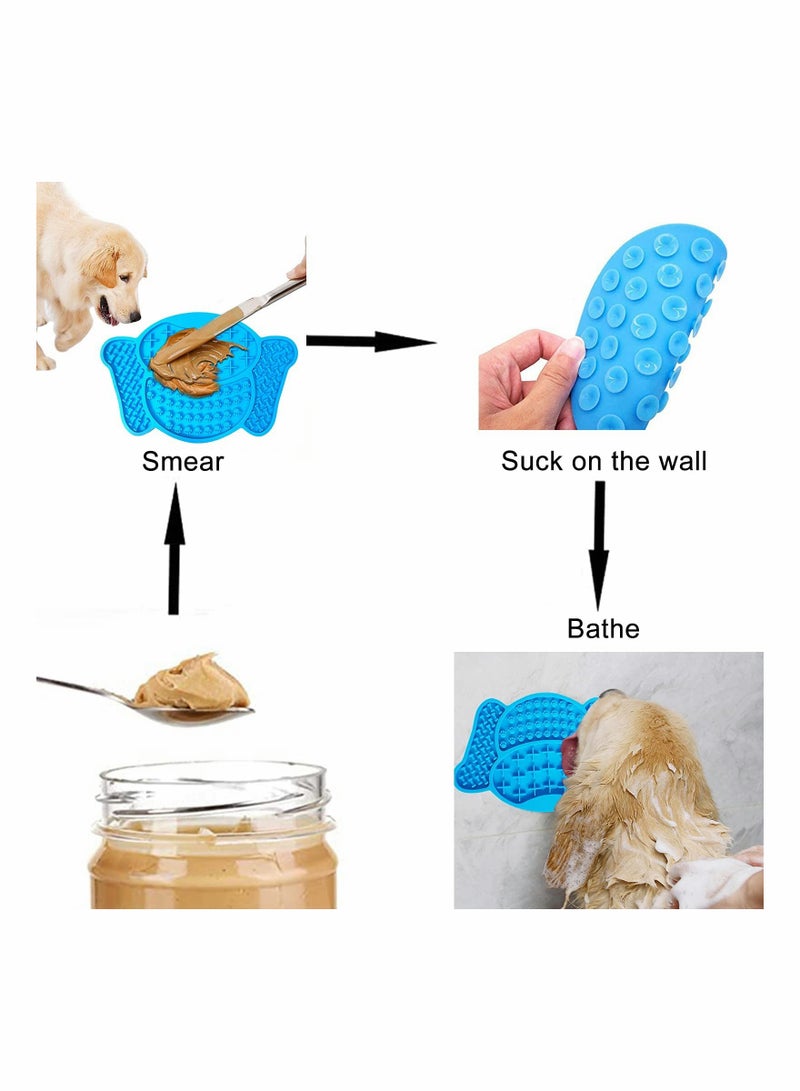 Smear

Suck on the wall

Bathe