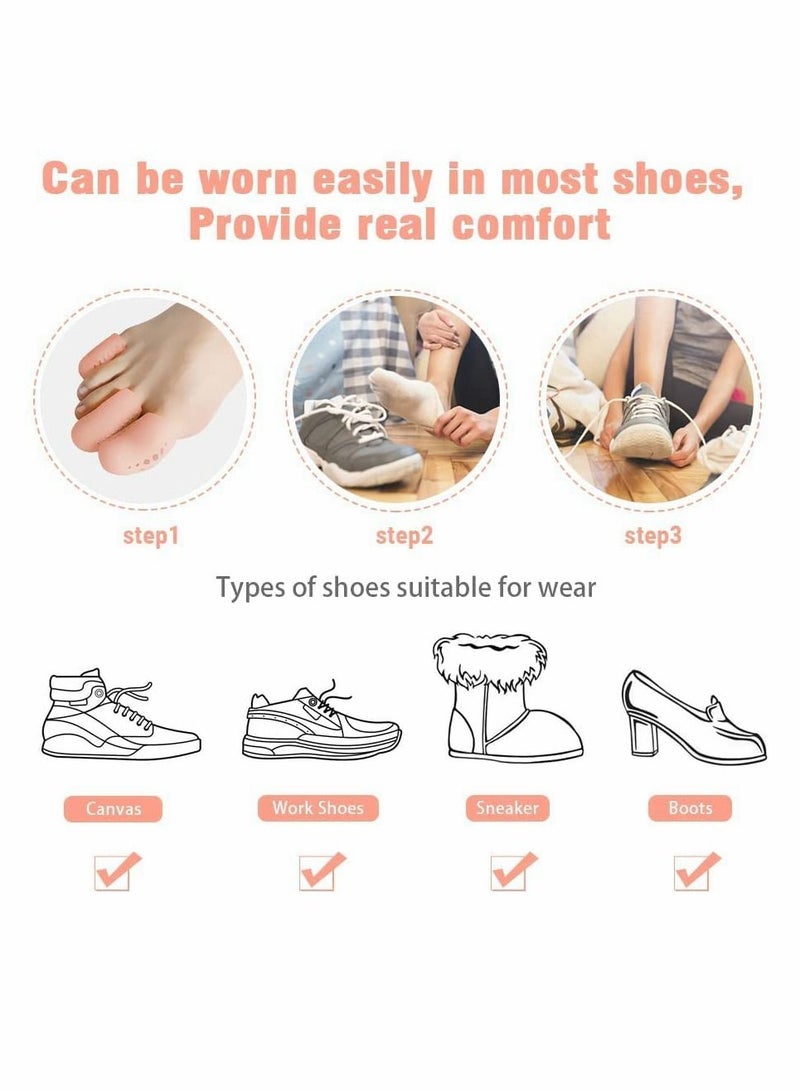 Can be worn easily in most shoes,
Provide real comfort

step1

step2

step3

Types of shoes suitable for wear

Canvas

Work Shoes

Sneaker

Boots