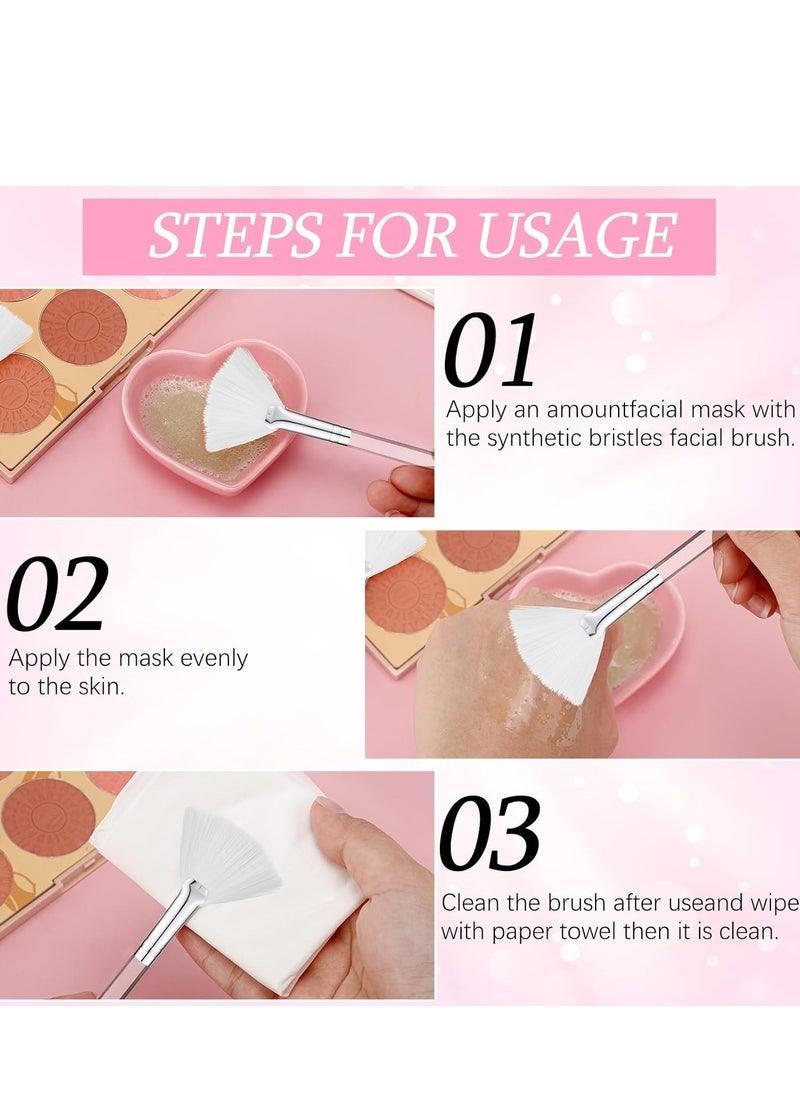 STEPS FOR USAGE

01

Apply an amountfacial mask with the synthetic bristles facial brush.

02

Apply the mask evenly to the skin.

03

Clean the brush after useand wipe with paper towel then it is clean.