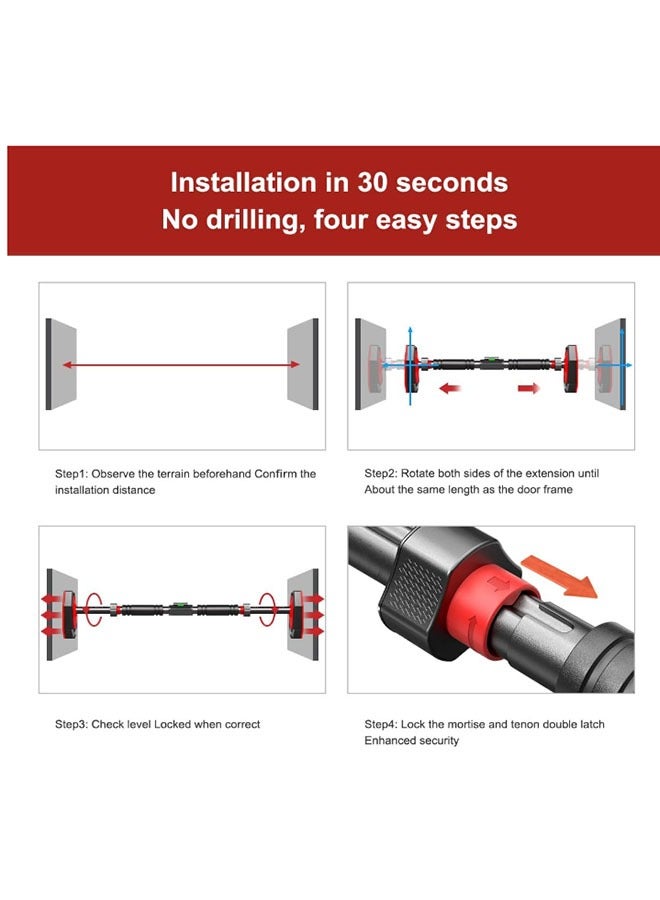 Installation in 30 seconds
No drilling, four easy steps

Step1: Observe the terrain beforehand Confirm the installation distance

Step2: Rotate both sides of the extension until About the same length as the door frame

Step3: Check level Locked when correct

Step4: Lock the mortise and tenon double latch Enhanced security