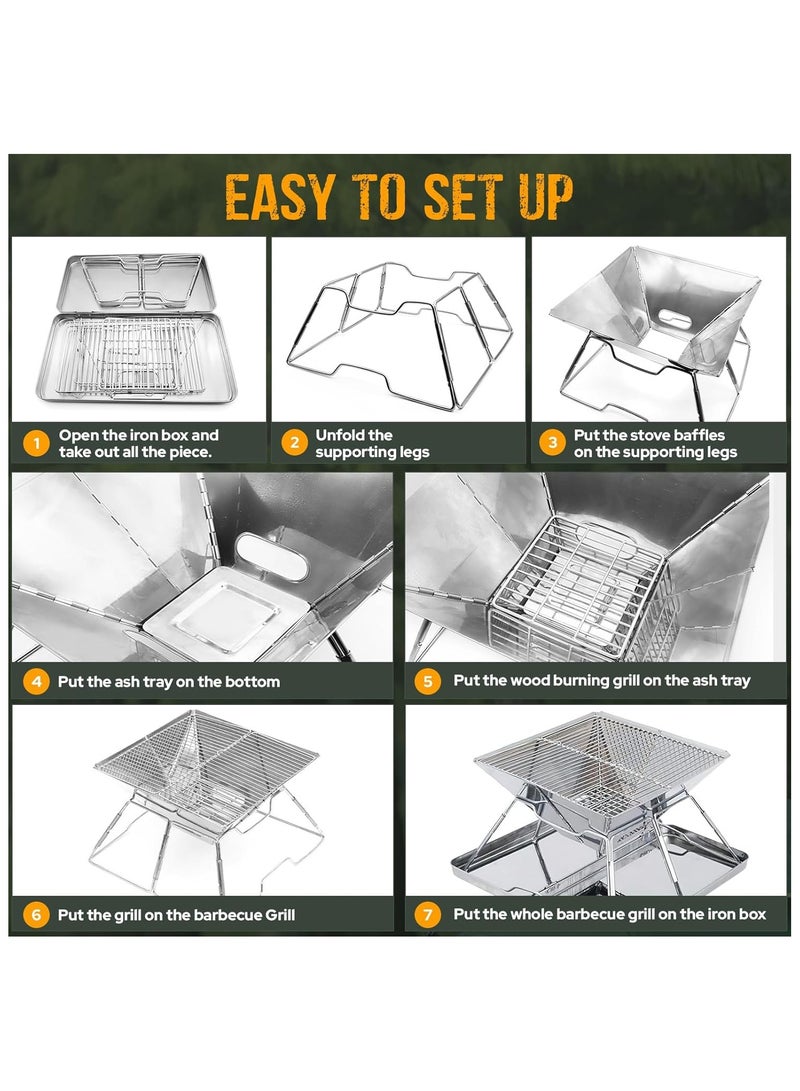 EASY TO SET UP

1 Open the iron box and take out all the piece.

2 Unfold the supporting legs

3 Put the stove baffles on the supporting legs

4 Put the ash tray on the bottom

5 Put the wood burning grill on the ash tray

6 Put the grill on the barbecue Grill

7 Put the whole barbecue grill on the iron box