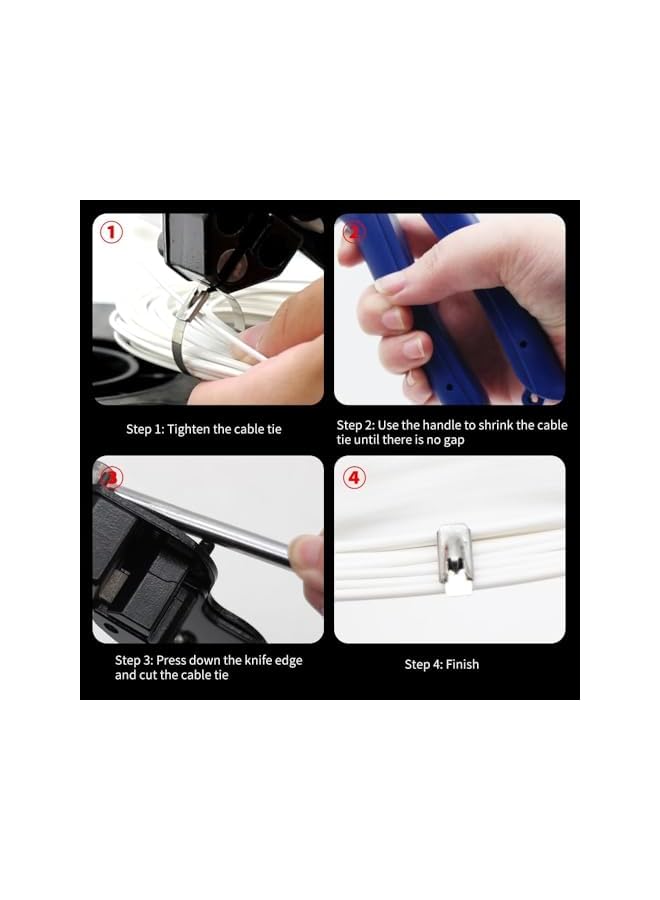 ①

Step 1: Tighten the cable tie

②

Step 2: Use the handle to shrink the cable tie until there is no gap

③

Step 3: Press down the knife edge and cut the cable tie

④

Step 4: Finish