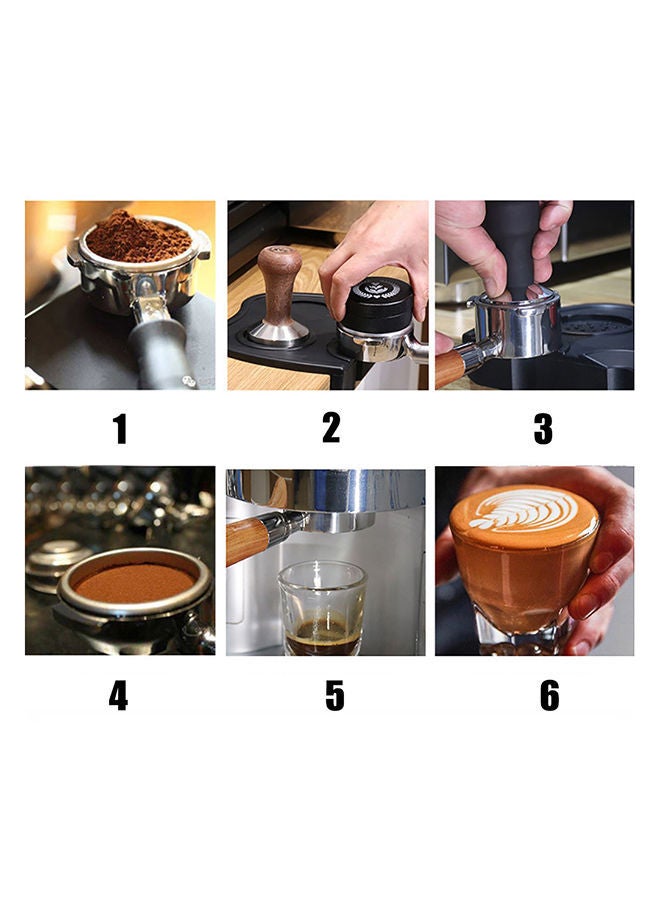 1

2

3

4

5

6