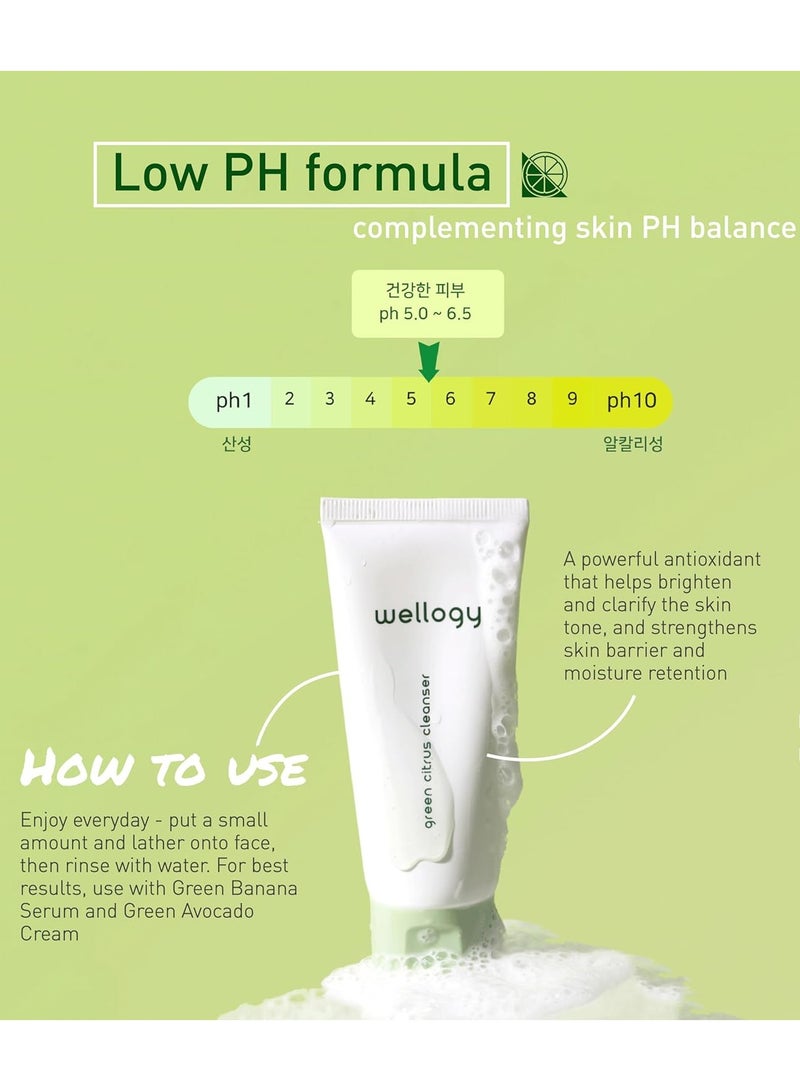 Low PH formula

complementing skin PH balance

건강한 피부
ph 5.0 ~ 6.5

ph1 2 3 4 5 6 7 8 9 ph10

산성

알칼리성

wellogy

green citrus cleanser

A powerful antioxidant that helps brighten and clarify the skin tone, and strengthens skin barrier and moisture retention

HOW TO USE

Enjoy everyday - put a small amount and lather onto face, then rinse with water. For best results, use with Green Banana Serum and Green Avocado Cream