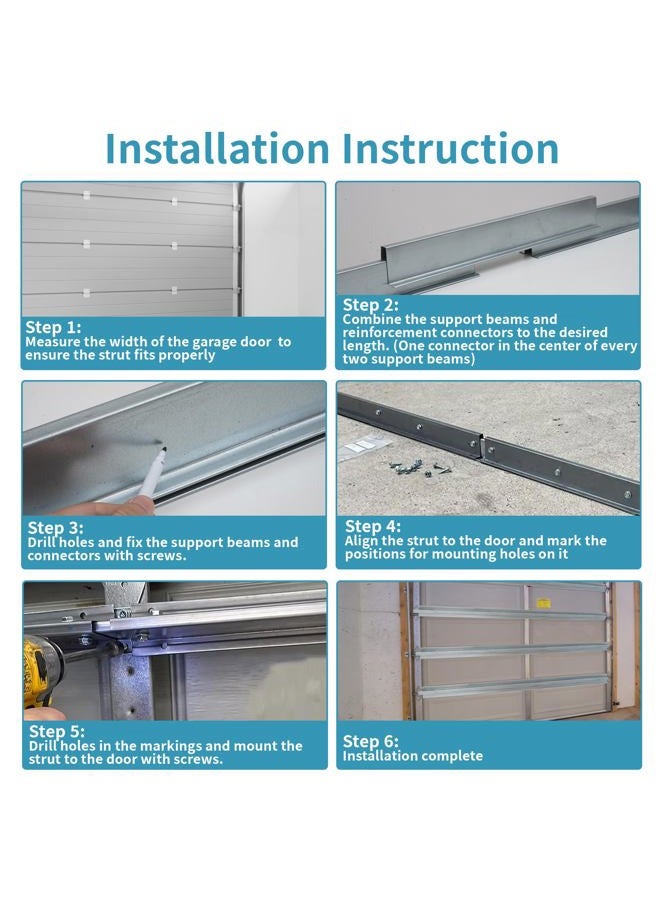 Installation Instruction

Step 1:
Measure the width of the garage door to ensure the strut fits properly

Step 2:
Combine the support beams and reinforcement connectors to the desired length. (One connector in the center of every two support beams)

Step 3:
Drill holes and fix the support beams and connectors with screws.

Step 4:
Align the strut to the door and mark the positions for mounting holes on it

Step 5:
Drill holes in the markings and mount the strut to the door with screws.

Step 6:
Installation complete