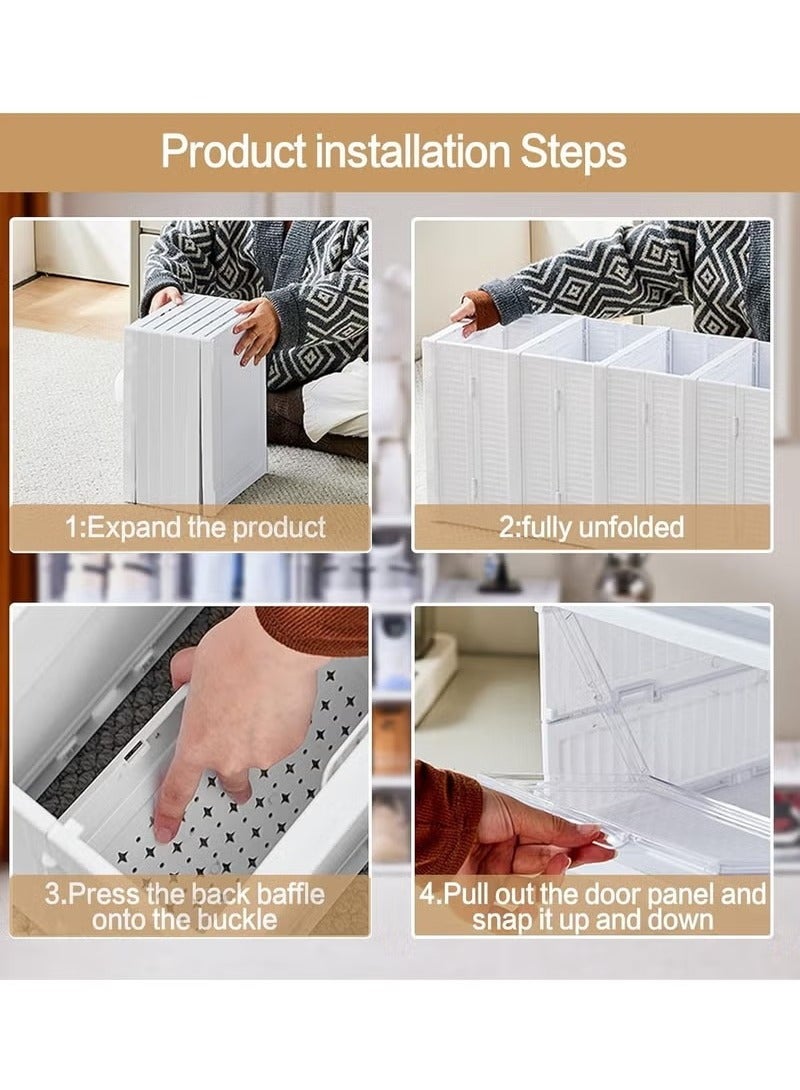 Product installation Steps

1:Expand the product

2:fully unfolded

3.Press the back baffle onto the buckle

4.Pull out the door panel and snap it up and down