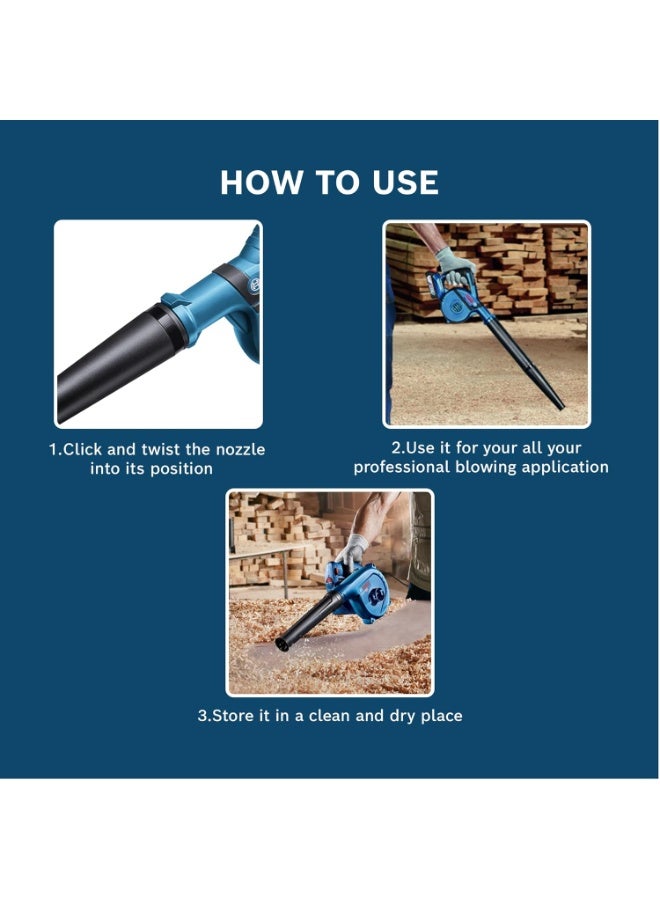 HOW TO USE

1.Click and twist the nozzle into its position

2.Use it for your all your professional blowing application

3.Store it in a clean and dry place