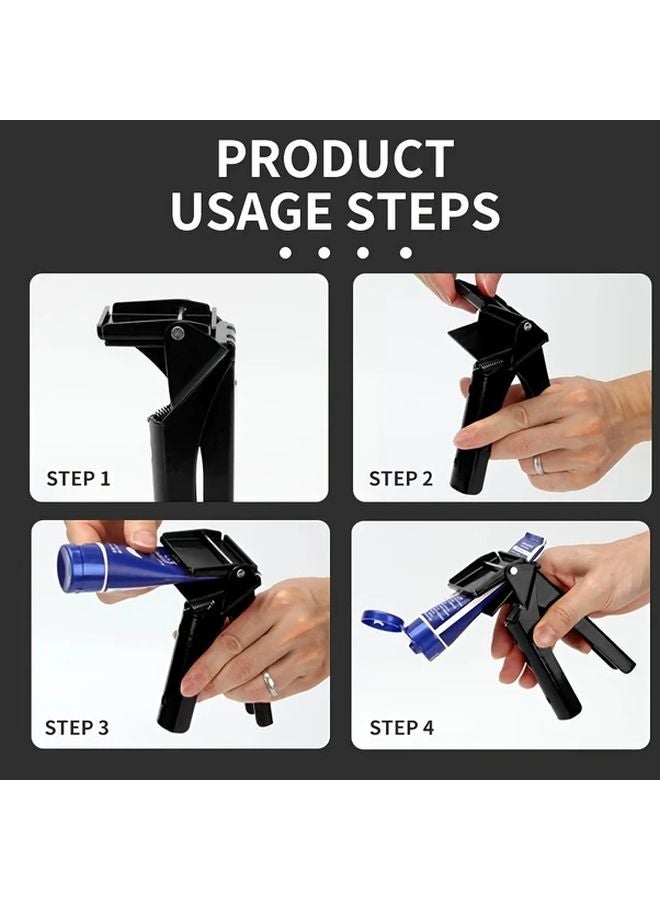 PRODUCT
USAGE STEPS

STEP 1

STEP 2

STEP 3

STEP 4