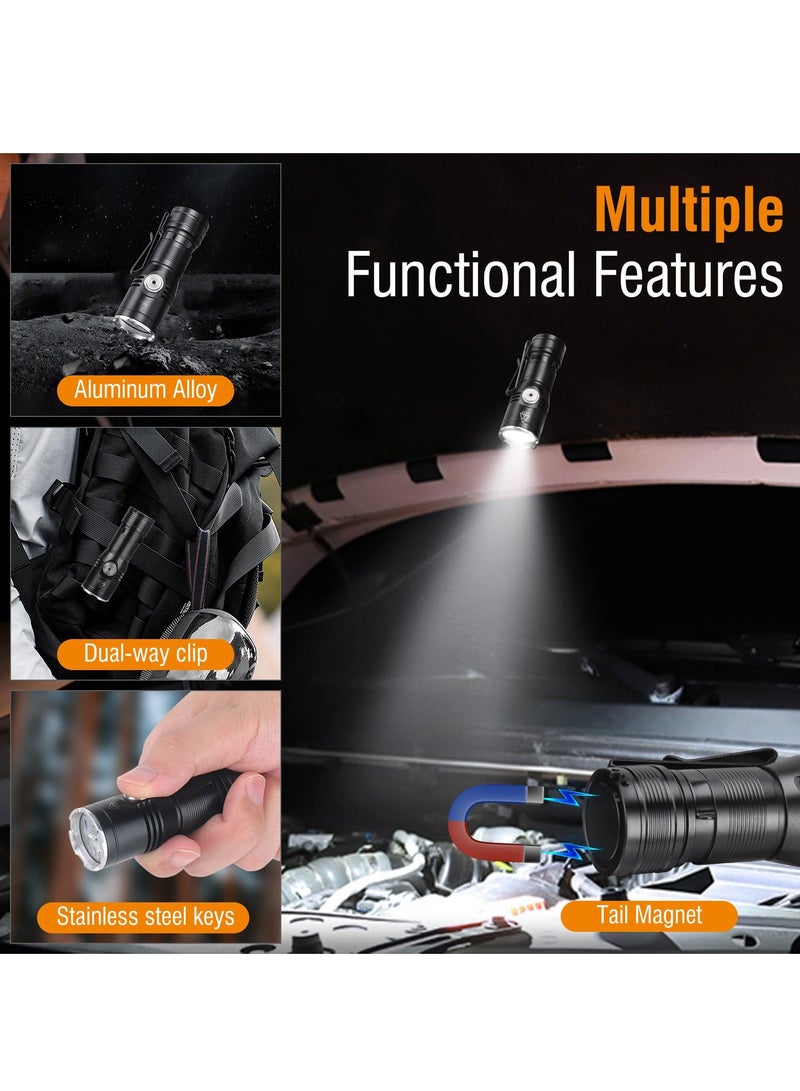 Multiple
Functional Features

Aluminum Alloy

Dual-way clip

Stainless steel keys

Tail Magnet