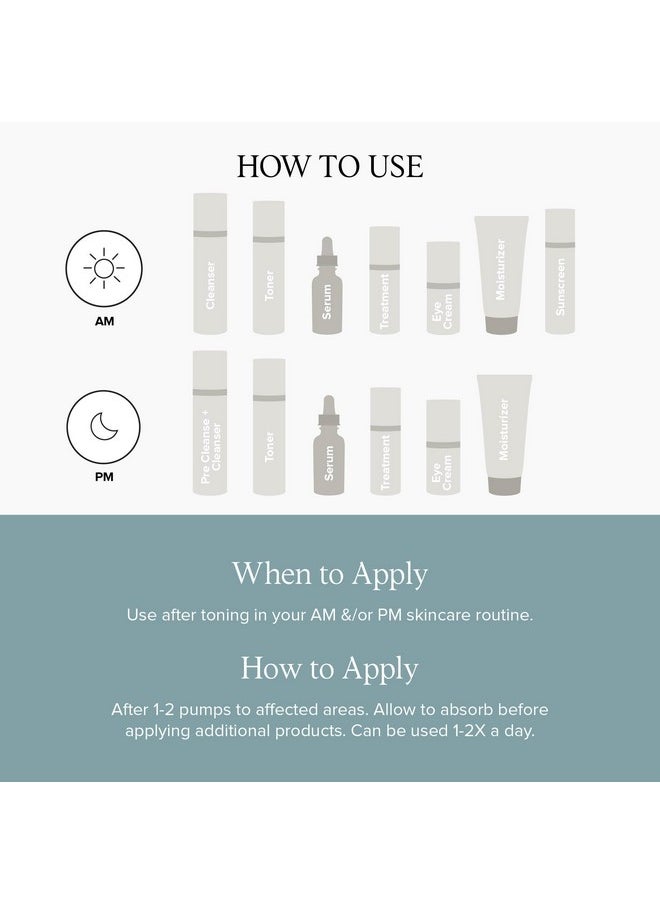 HOW TO USE

AM

Cleanser

Toner

Serum

Treatment

Eye Cream

Moisturizer

Sunscreen

PM

Pre Cleanse + Cleanser

Toner

Serum

Treatment

Eye Cream

Moisturizer

When to Apply

Use after toning in your AM &/or PM skincare routine.

How to Apply

After 1-2 pumps to affected areas. Allow to absorb before applying additional products. Can be used 1-2X a day.