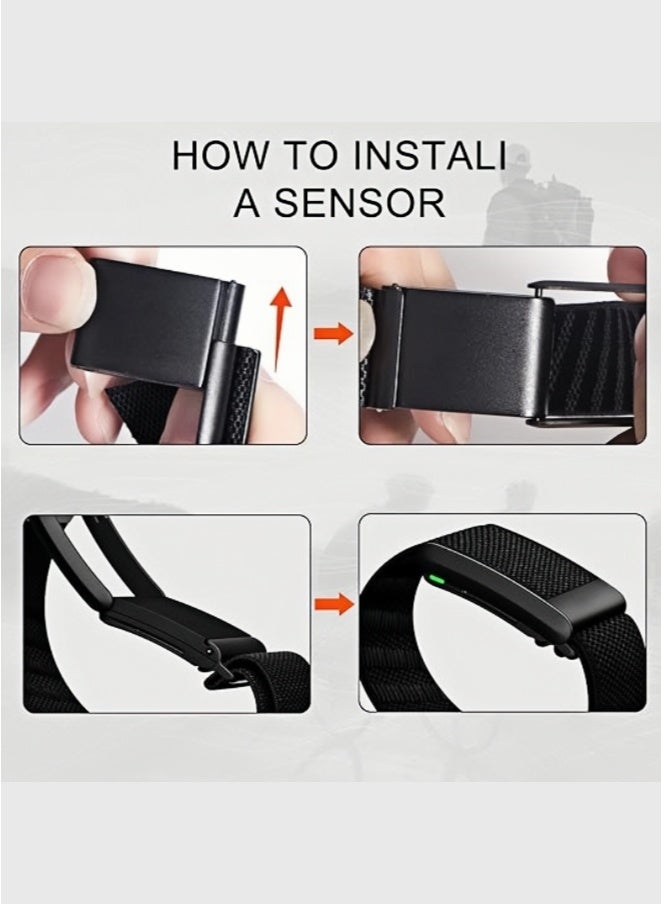 HOW TO INSTALI
A SENSOR