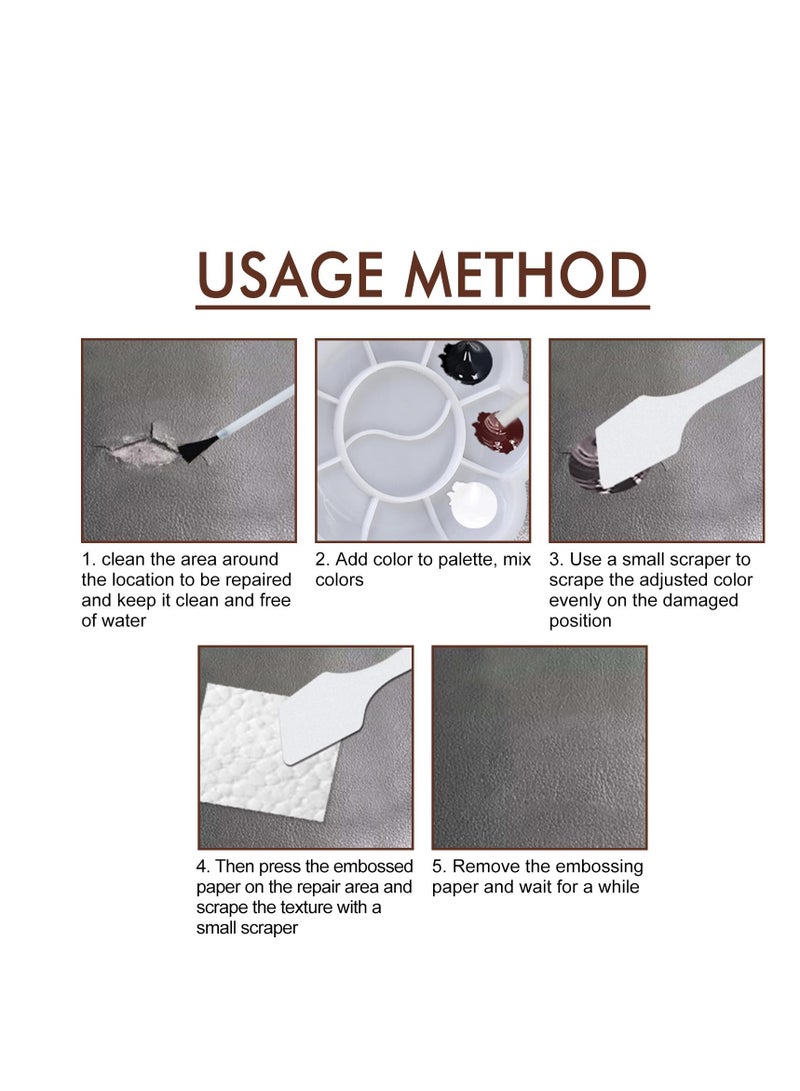 USAGE METHOD

1. clean the area around the location to be repaired and keep it clean and free of water

2. Add color to palette, mix colors

3. Use a small scraper to scrape the adjusted color evenly on the damaged position

4. Then press the embossed paper on the repair area and scrape the texture with a small scraper

5. Remove the embossing paper and wait for a while