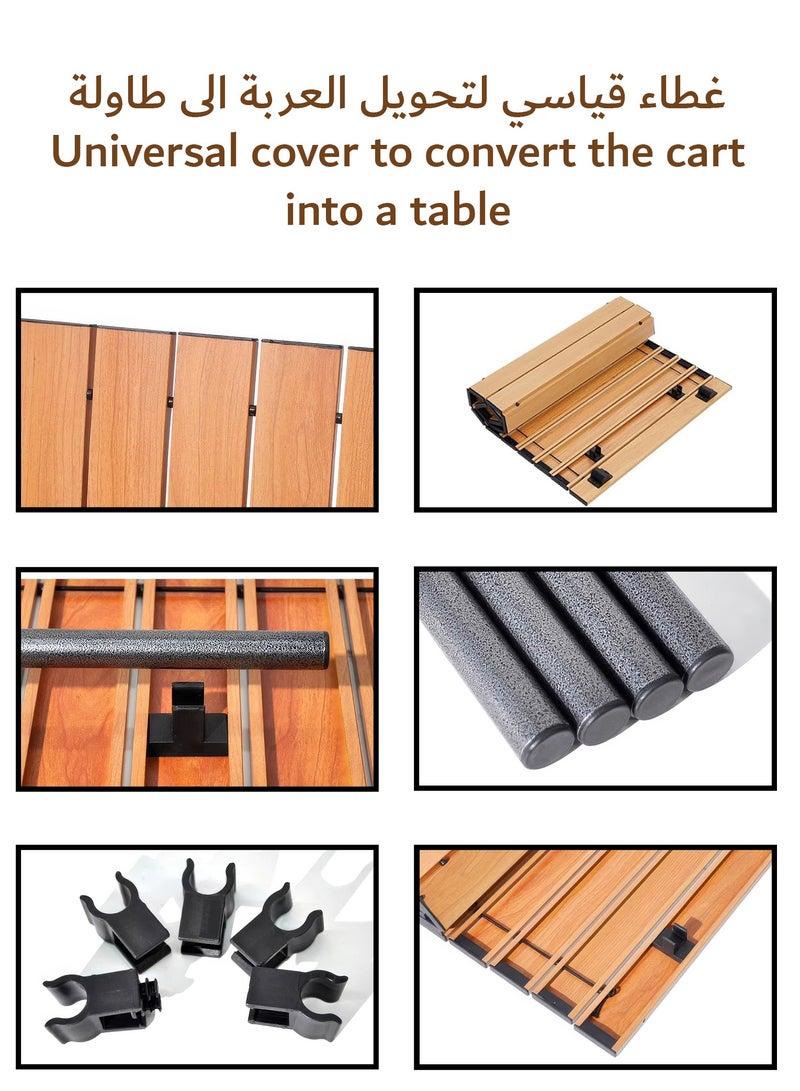 غطاء قياسي لتحويل العربة الى طاولة
Universal cover to convert the cart into a table