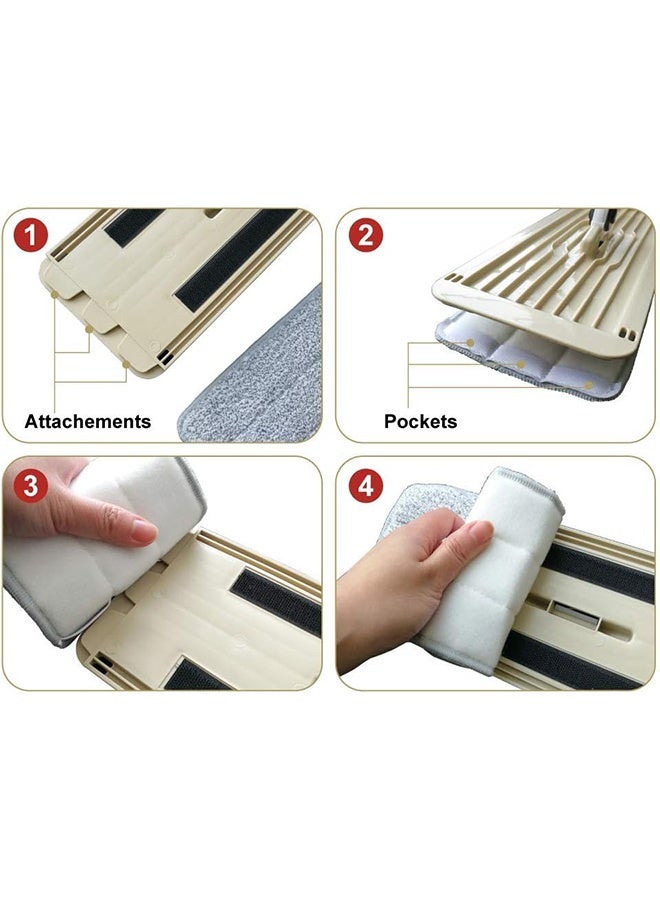 1

Attachements

2

Pockets

3

4