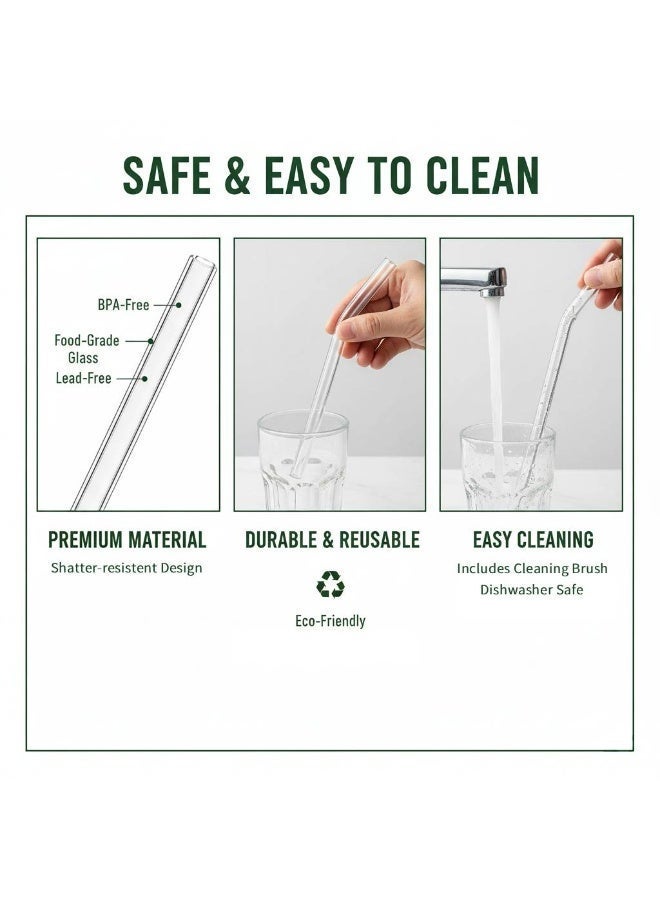 SAFE & EASY TO CLEAN

BPA-Free

Food-Grade Glass

Lead-Free

PREMIUM MATERIAL

Shatter-resistent Design

DURABLE & REUSABLE

Eco-Friendly

EASY CLEANING

Includes Cleaning Brush

Dishwasher Safe