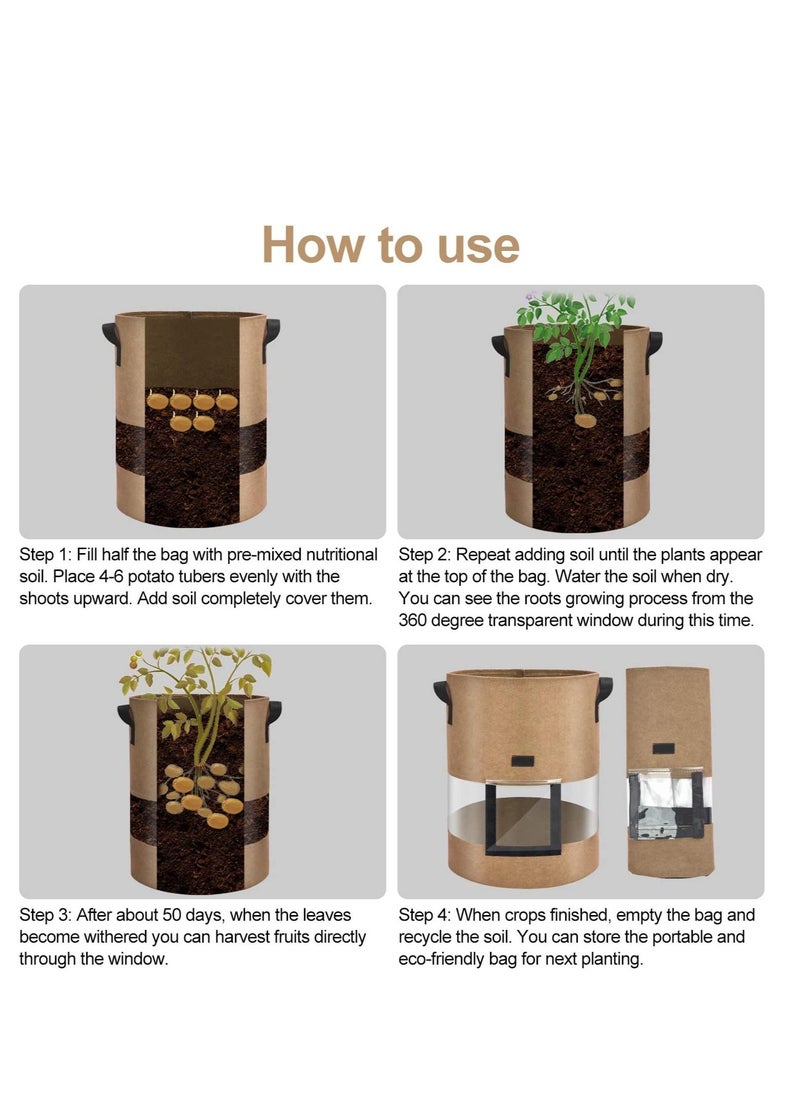 How to use

Step 1: Fill half the bag with pre-mixed nutritional soil. Place 4-6 potato tubers evenly with the shoots upward. Add soil completely cover them.

Step 2: Repeat adding soil until the plants appear at the top of the bag. Water the soil when dry. You can see the roots growing process from the 360 degree transparent window during this time.

Step 3: After about 50 days, when the leaves become withered you can harvest fruits directly through the window.

Step 4: When crops finished, empty the bag and recycle the soil. You can store the portable and eco-friendly bag for next planting.