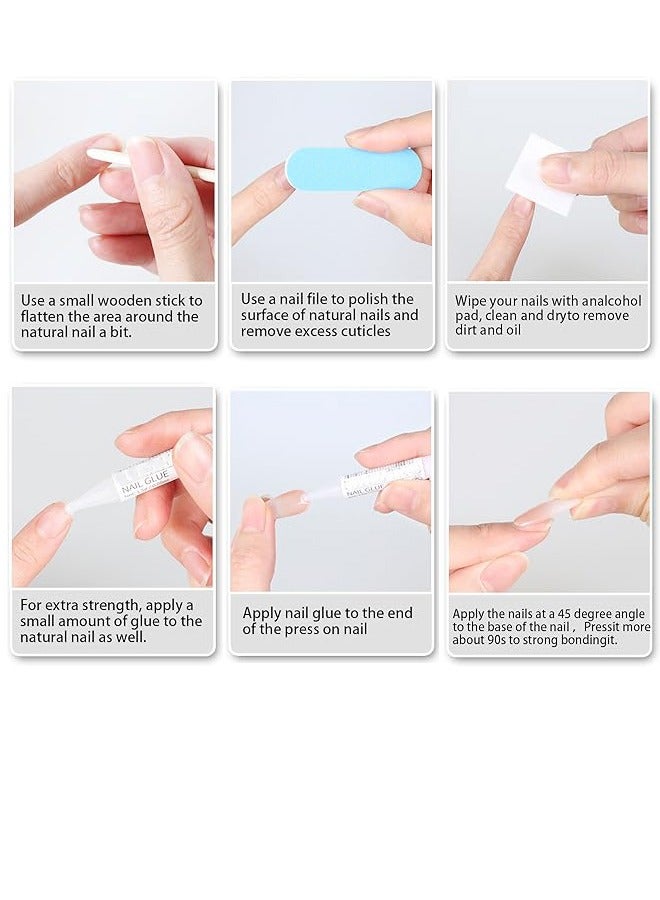 Use a small wooden stick to flatten the area around the natural nail a bit.

Use a nail file to polish the surface of natural nails and remove excess cuticles

Wipe your nails with analcohol pad, clean and dryto remove dirt and oil

NAIL GLUE

For extra strength, apply a small amount of glue to the natural nail as well.

NAIL GLUE

Apply nail glue to the end of the press on nail

Apply the nails at a 45 degree angle to the base of the nail , Pressit more about 90s to strong bondingit.