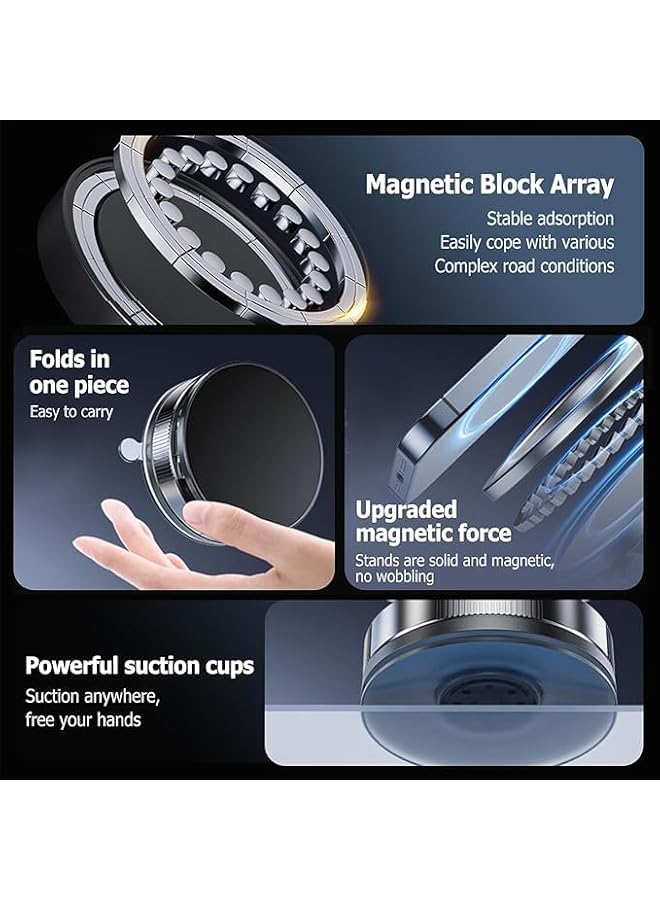 Magnetic Block Array
Stable adsorption
Easily cope with various
Complex road conditions

Folds in one piece
Easy to carry

Upgraded magnetic force
Stands are solid and magnetic, no wobbling

Powerful suction cups
Suction anywhere, free your hands