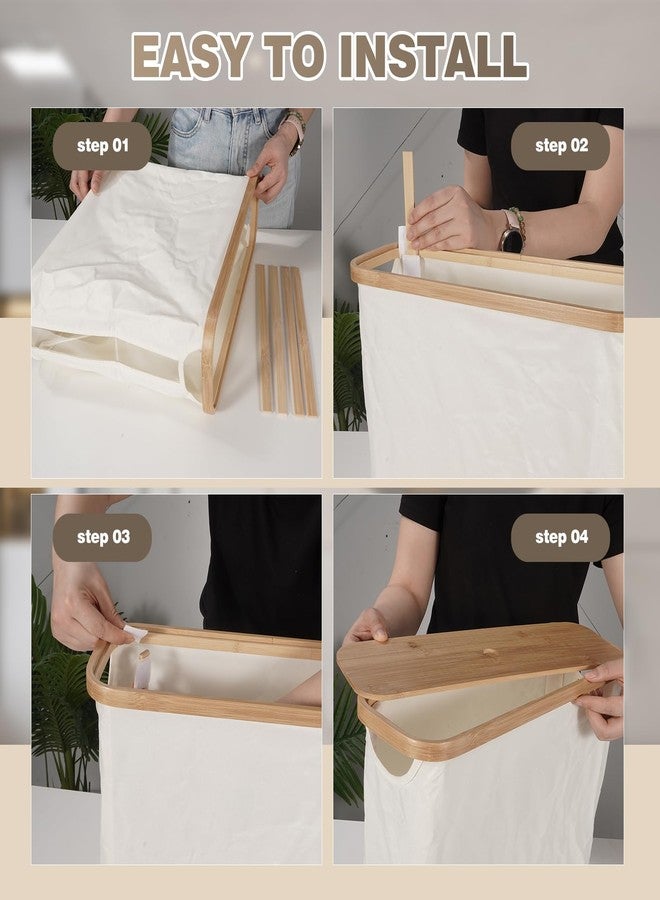 EASY TO INSTALL

step 01

step 02

step 03

step 04