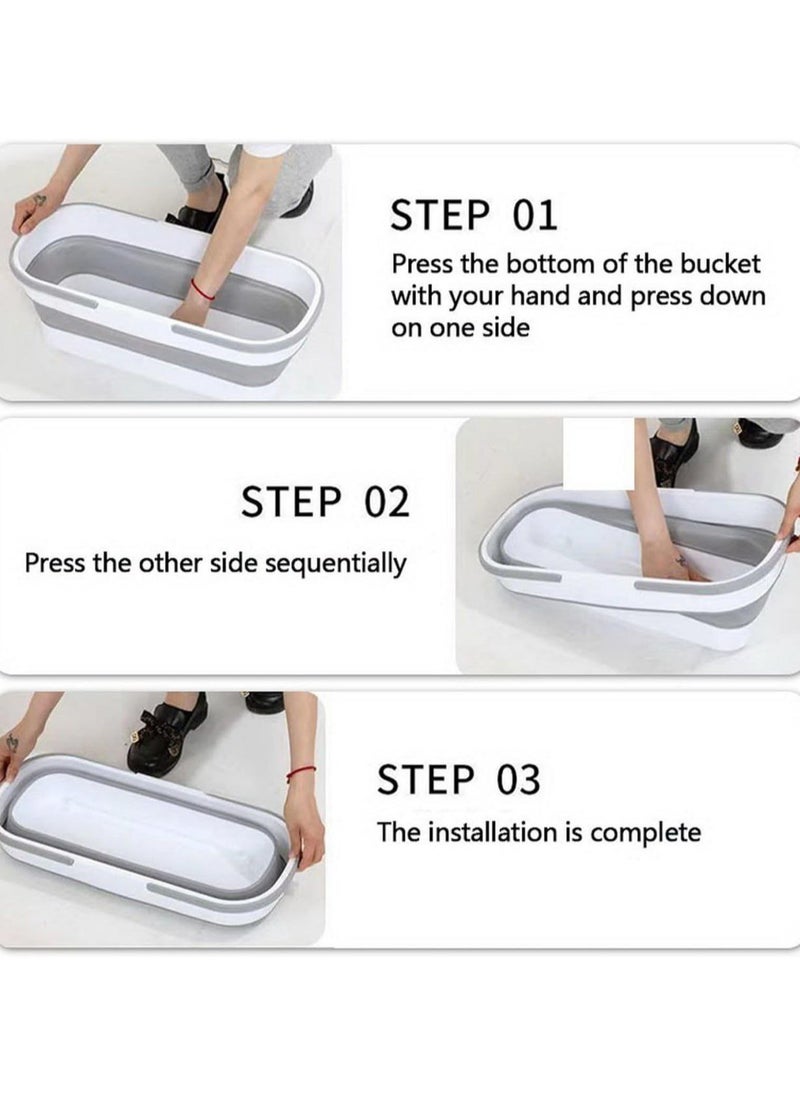 STEP 01
Press the bottom of the bucket with your hand and press down on one side

STEP 02
Press the other side sequentially

STEP 03
The installation is complete