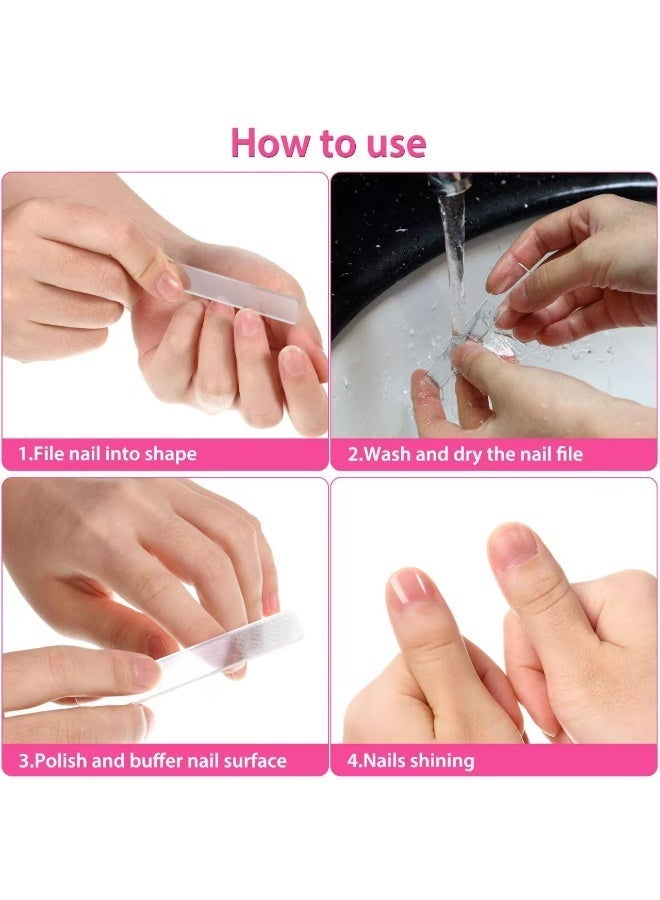 How to use

1.File nail into shape

2.Wash and dry the nail file

3.Polish and buffer nail surface

4.Nails shining