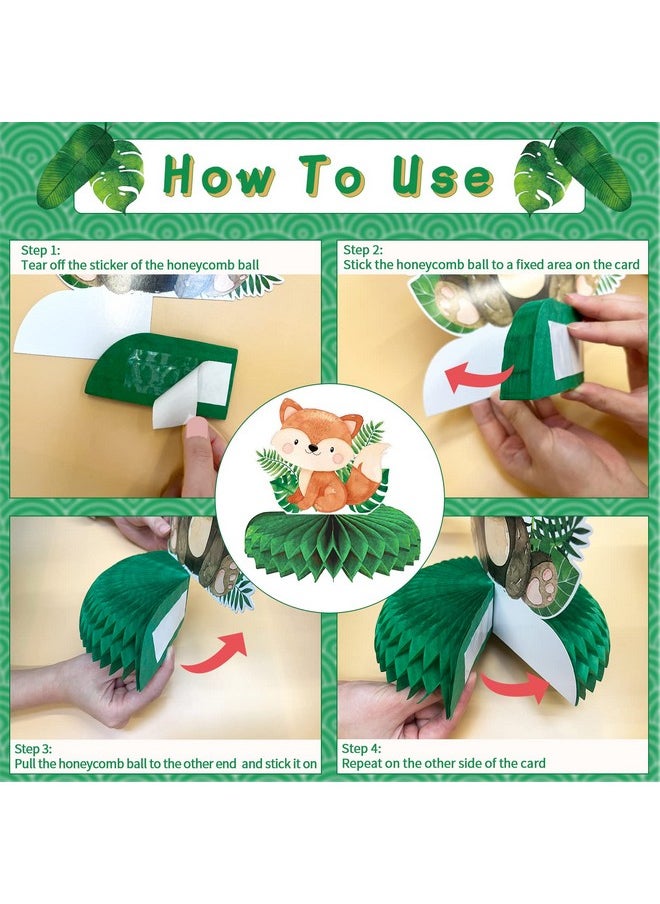 How To Use

Step 1:
Tear off the sticker of the honeycomb ball

Step 2:
Stick the honeycomb ball to a fixed area on the card

Step 3:
Pull the honeycomb ball to the other end and stick it on

Step 4:
Repeat on the other side of the card