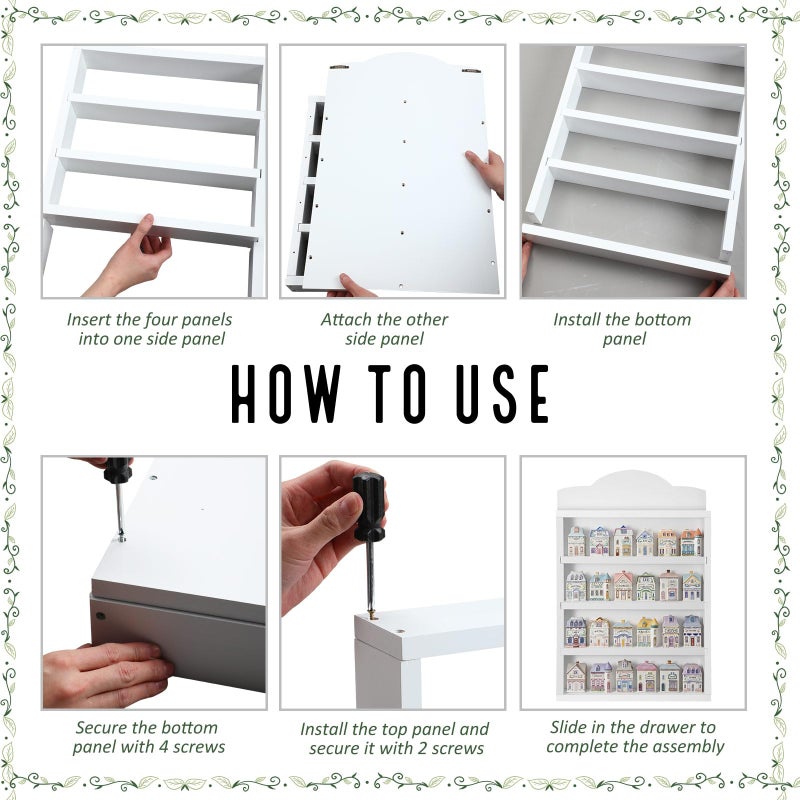 Insert the four panels into one side panel

Attach the other side panel

Install the bottom panel

HOW TO USE

Secure the bottom panel with 4 screws

Install the top panel and secure it with 2 screws

Slide in the drawer to complete the assembly