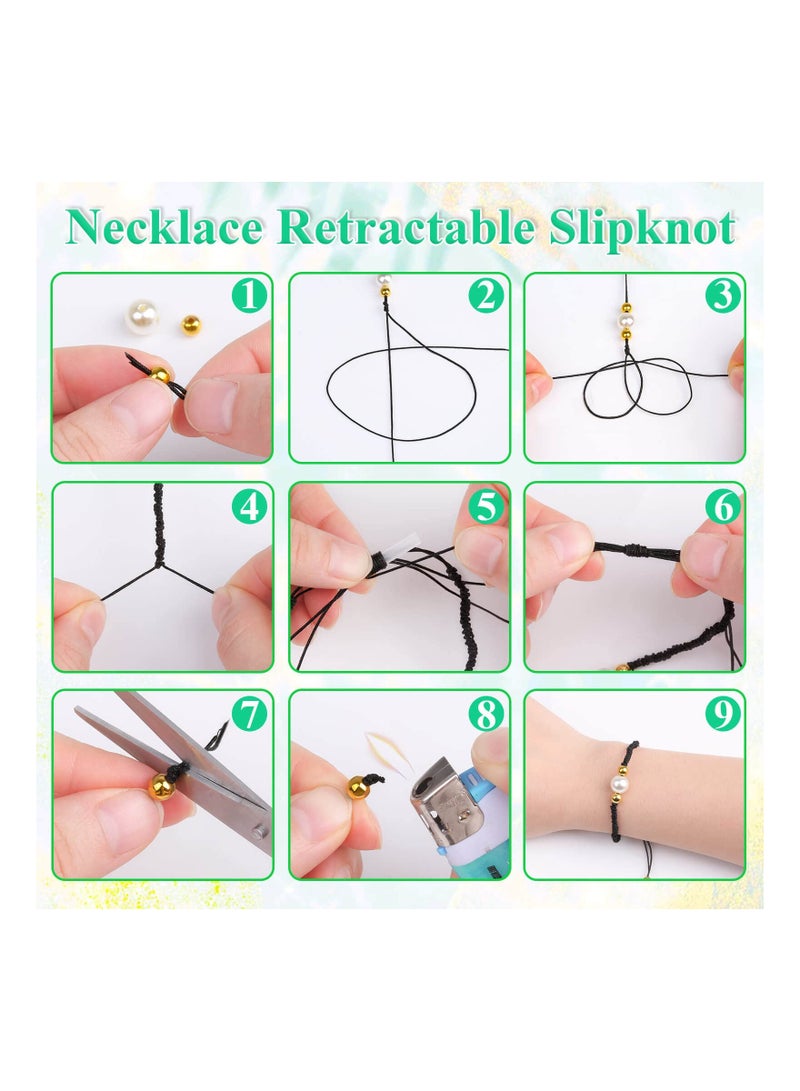 Necklace Retractable Slipknot

1

2

3

4

5

6

7

8

9