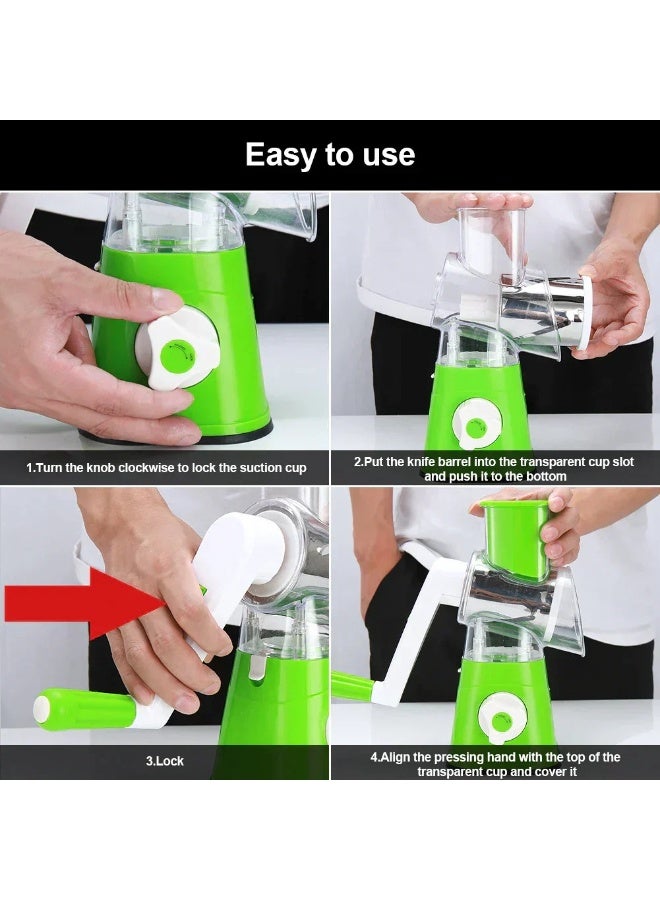 Easy to use

1.Turn the knob clockwise to lock the suction cup

2.Put the knife barrel into the transparent cup slot and push it to the bottom

3.Lock

4.Align the pressing hand with the top of the transparent cup and cover it