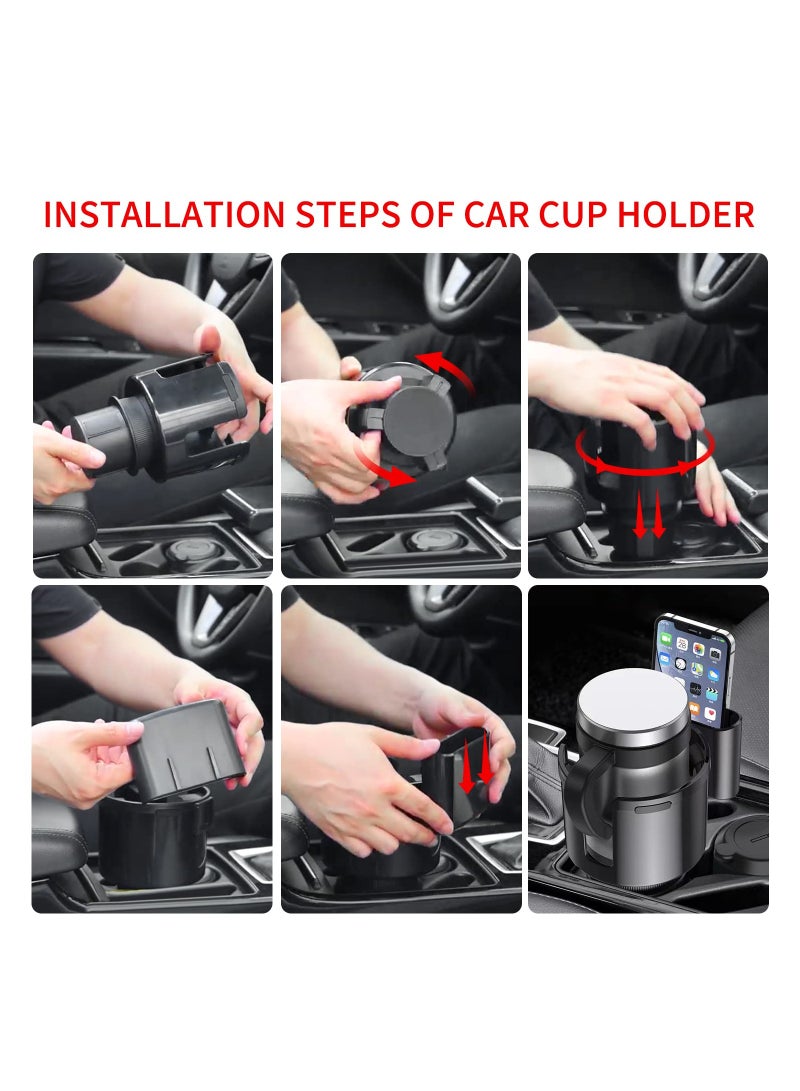 INSTALLATION STEPS OF CAR CUP HOLDER