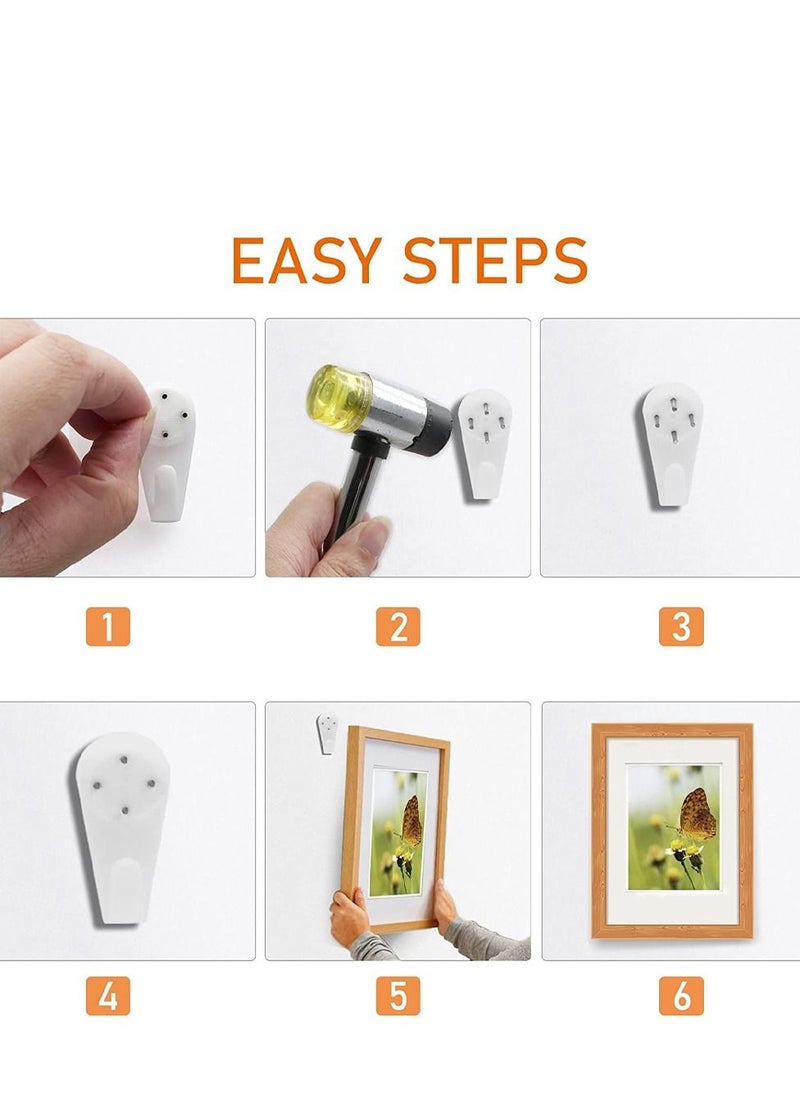 EASY STEPS

1

2

3

4

5

6