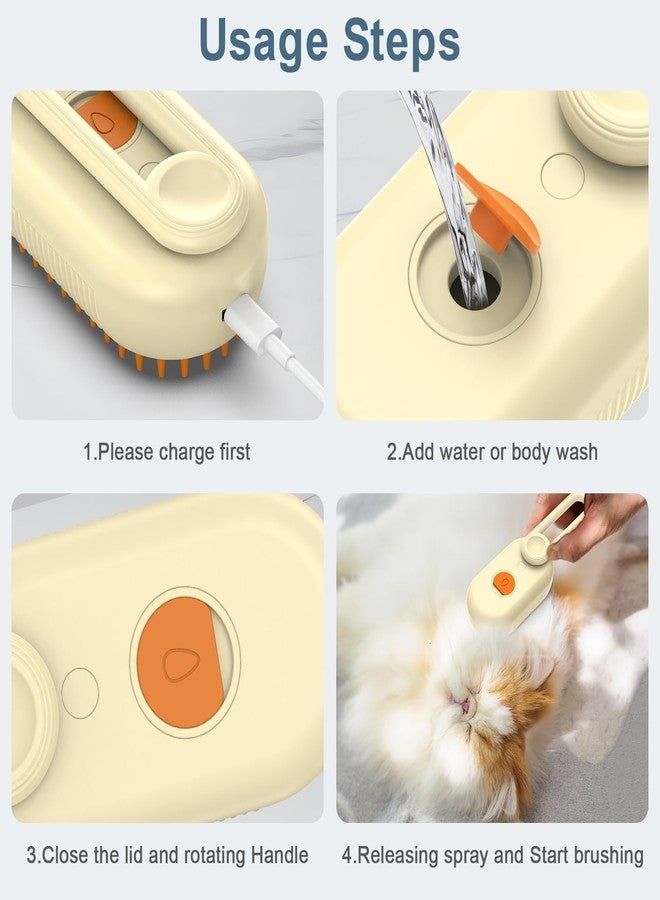 Usage Steps

1.Please charge first

2.Add water or body wash

3.Close the lid and rotating Handle

4.Releasing spray and Start brushing