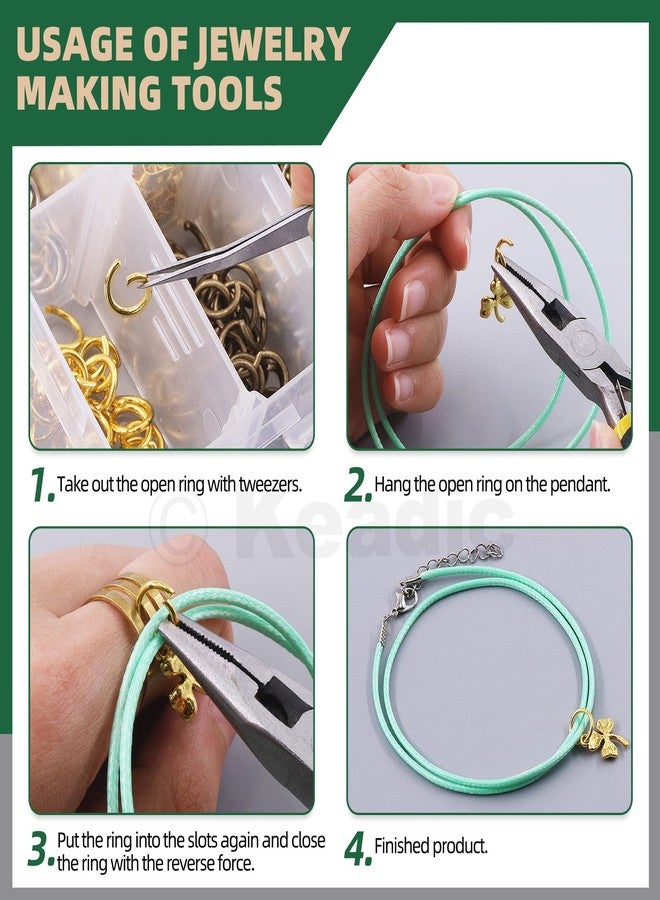 USAGE OF JEWELRY MAKING TOOLS

1. Take out the open ring with tweezers.

2. Hang the open ring on the pendant.

© Keadic

3. Put the ring into the slots again and close the ring with the reverse force.

4. Finished product.