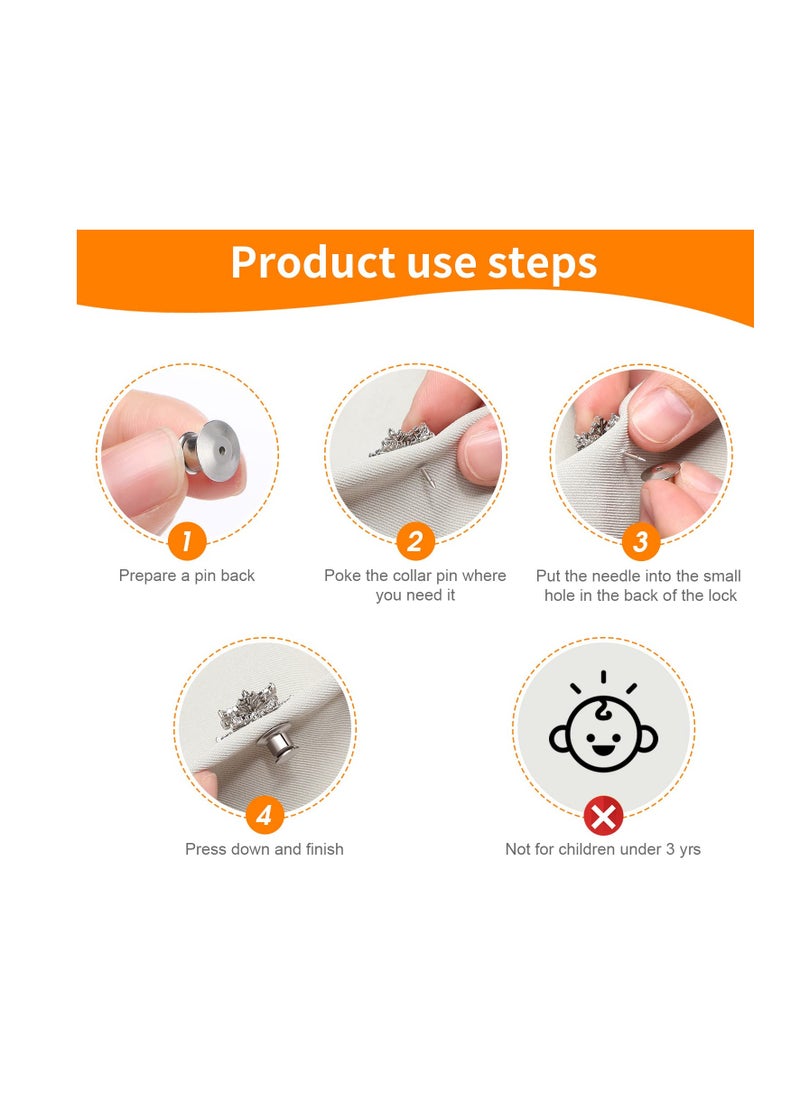 Product use steps

1
Prepare a pin back

2
Poke the collar pin where you need it

3
Put the needle into the small hole in the back of the lock

4
Press down and finish

Not for children under 3 yrs