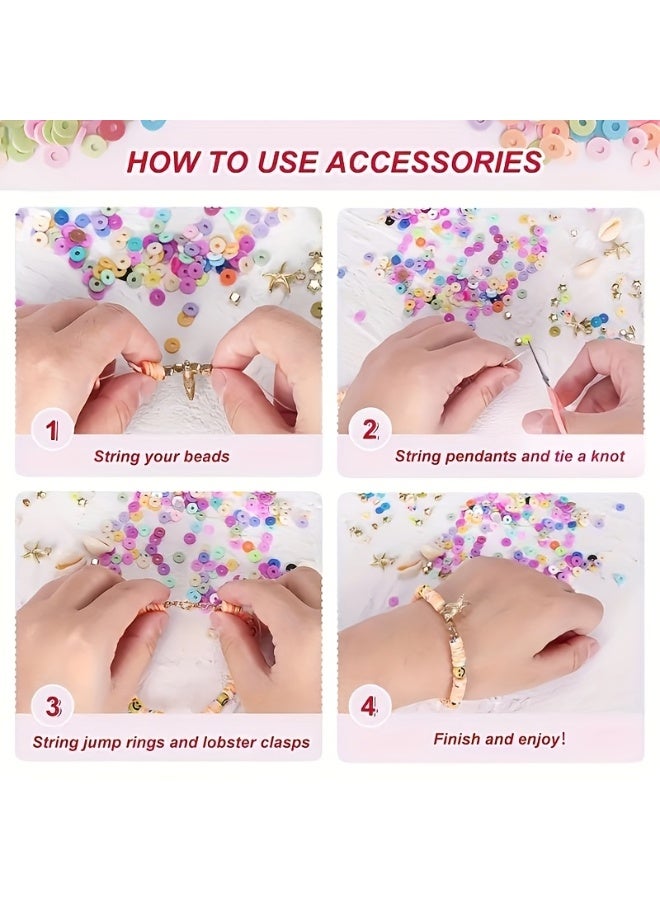 HOW TO USE ACCESSORIES

1

String your beads

2

String pendants and tie a knot

3

String jump rings and lobster clasps

4

Finish and enjoy!