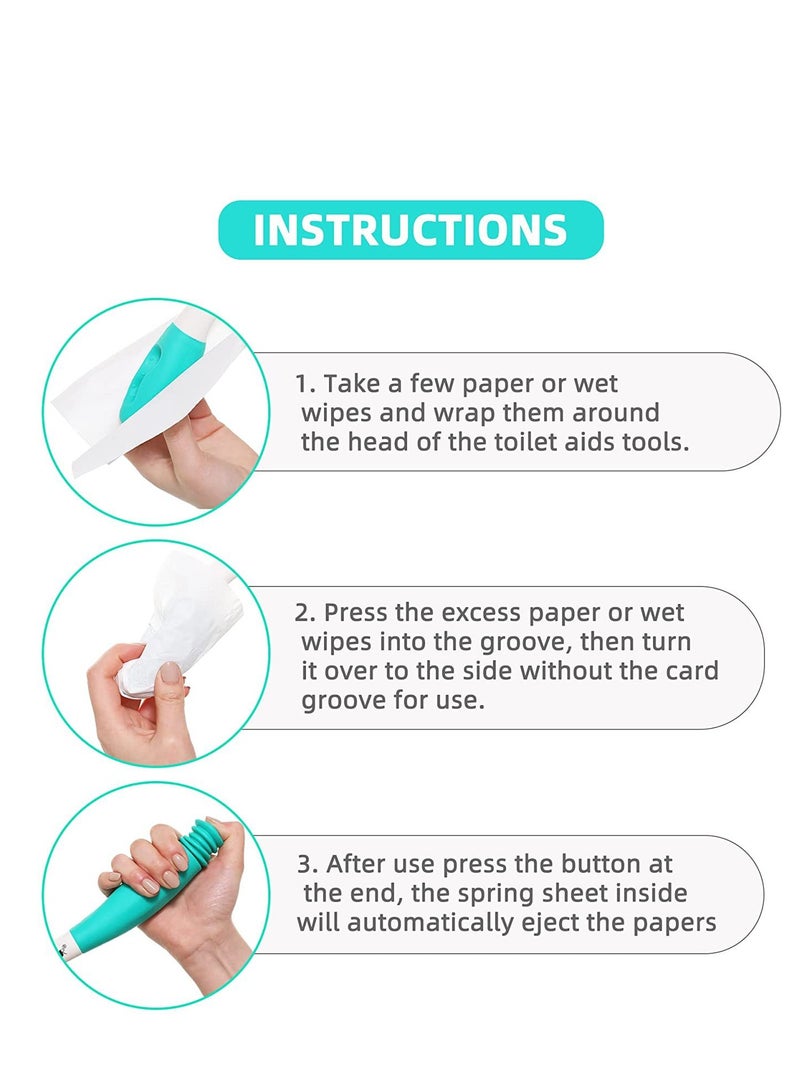 INSTRUCTIONS

1. Take a few paper or wet wipes and wrap them around the head of the toilet aids tools.

2. Press the excess paper or wet wipes into the groove, then turn it over to the side without the card groove for use.

3. After use press the button at the end, the spring sheet inside will automatically eject the papers