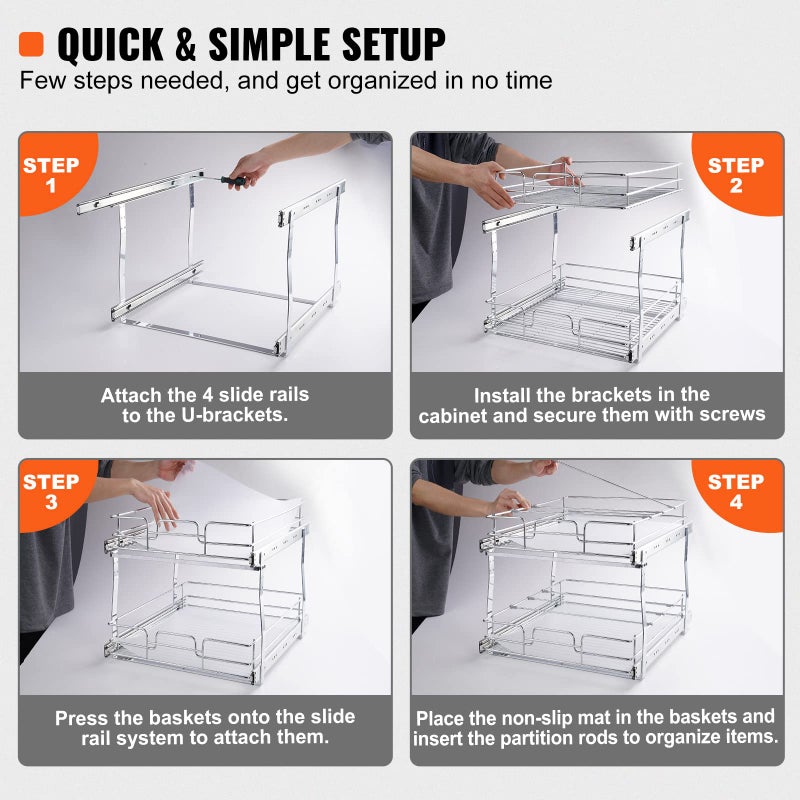 QUICK & SIMPLE SETUP

Few steps needed, and get organized in no time

STEP 1

Attach the 4 slide rails to the U-brackets.

STEP 2

Install the brackets in the cabinet and secure them with screws

STEP 3

Press the baskets onto the slide rail system to attach them.

STEP 4

Place the non-slip mat in the baskets and insert the partition rods to organize items.