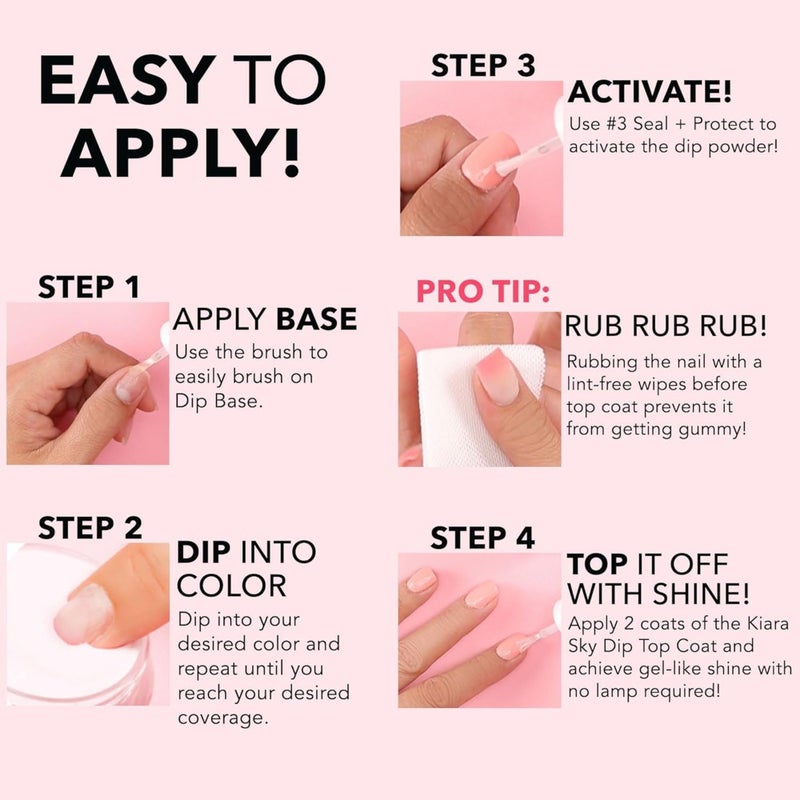 EASY TO APPLY!

STEP 1

APPLY BASE

Use the brush to easily brush on Dip Base.

STEP 2

DIP INTO COLOR

Dip into your desired color and repeat until you reach your desired coverage.

STEP 3

ACTIVATE!

Use #3 Seal + Protect to activate the dip powder!

PRO TIP:

RUB RUB RUB!

Rubbing the nail with a lint-free wipes before top coat prevents it from getting gummy!

STEP 4

TOP IT OFF WITH SHINE!

Apply 2 coats of the Kiara Sky Dip Top Coat and achieve gel-like shine with no lamp required!