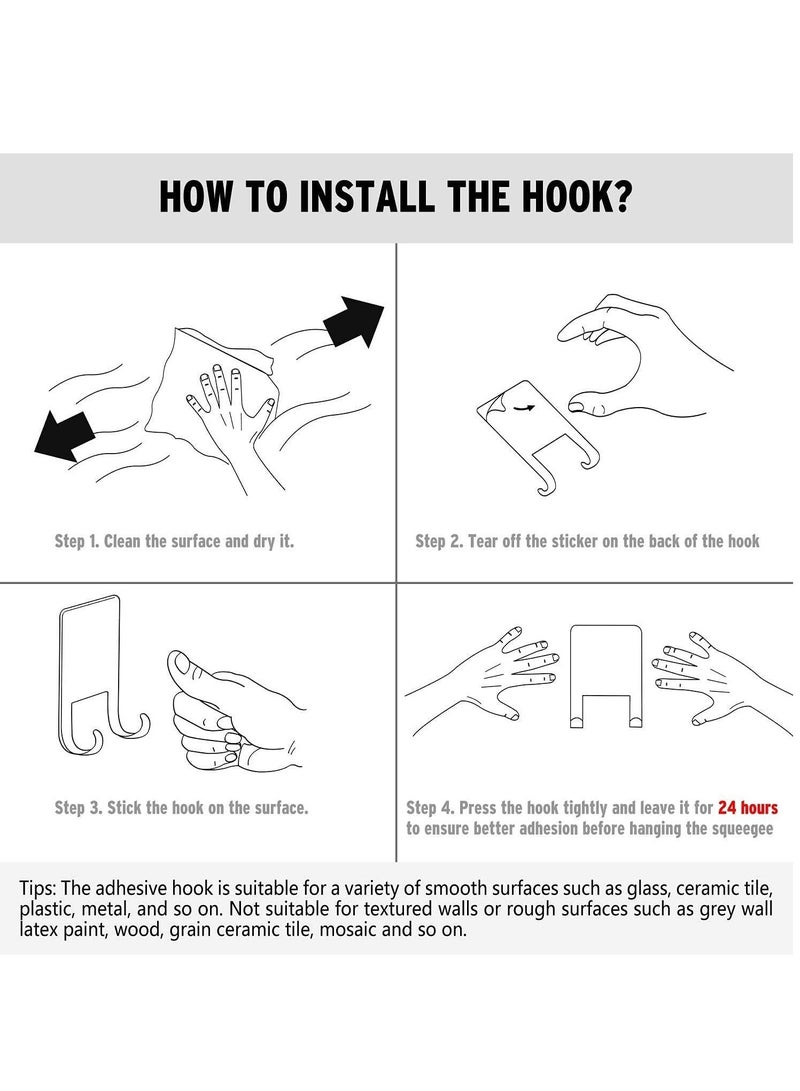 HOW TO INSTALL THE HOOK?

Step 1. Clean the surface and dry it.

Step 2. Tear off the sticker on the back of the hook

Step 3. Stick the hook on the surface.

Step 4. Press the hook tightly and leave it for 24 hours to ensure better adhesion before hanging the squeegee

Tips: The adhesive hook is suitable for a variety of smooth surfaces such as glass, ceramic tile, plastic, metal, and so on. Not suitable for textured walls or rough surfaces such as grey wall latex paint, wood, grain ceramic tile, mosaic and so on.