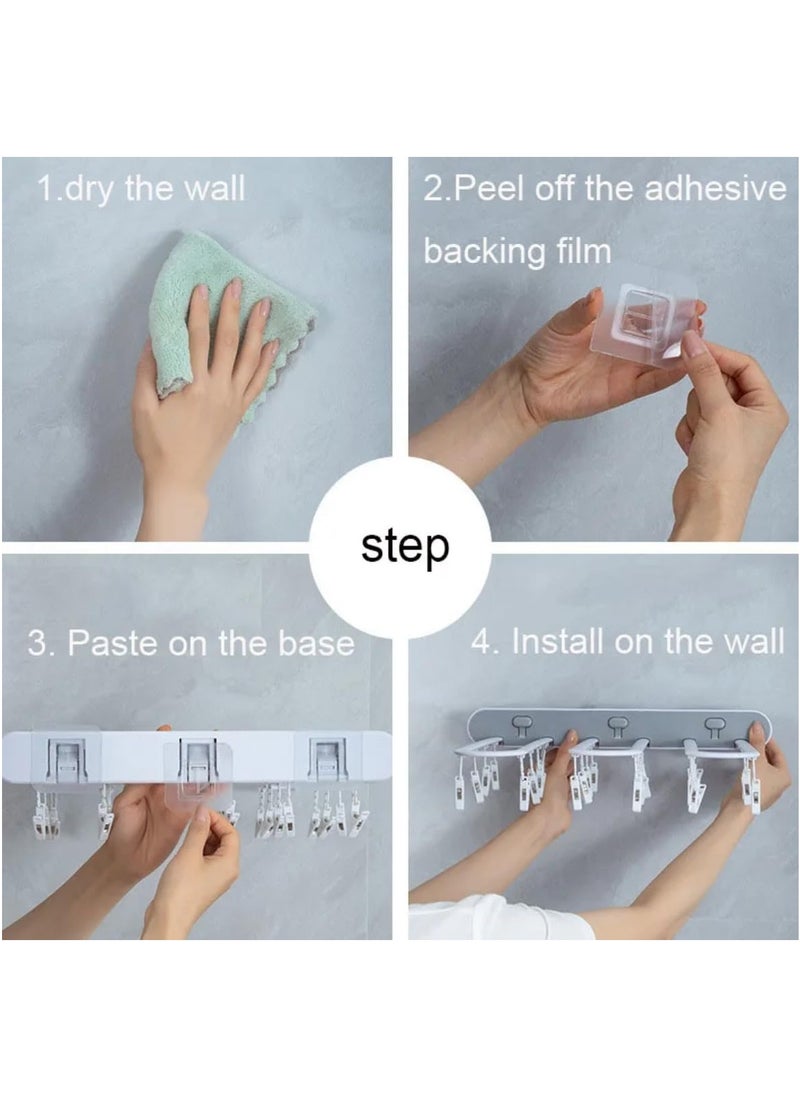 1.dry the wall

2.Peel off the adhesive backing film

step

3. Paste on the base

4. Install on the wall