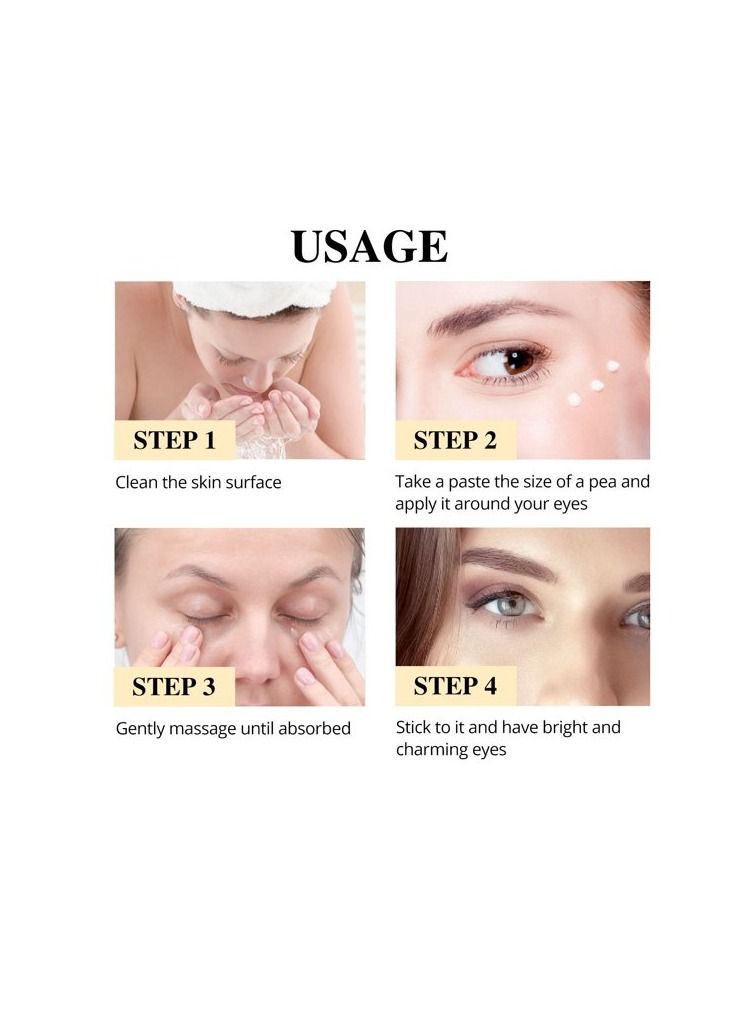 USAGE

STEP 1

Clean the skin surface

STEP 2

Take a paste the size of a pea and apply it around your eyes

STEP 3

Gently massage until absorbed

STEP 4

Stick to it and have bright and charming eyes