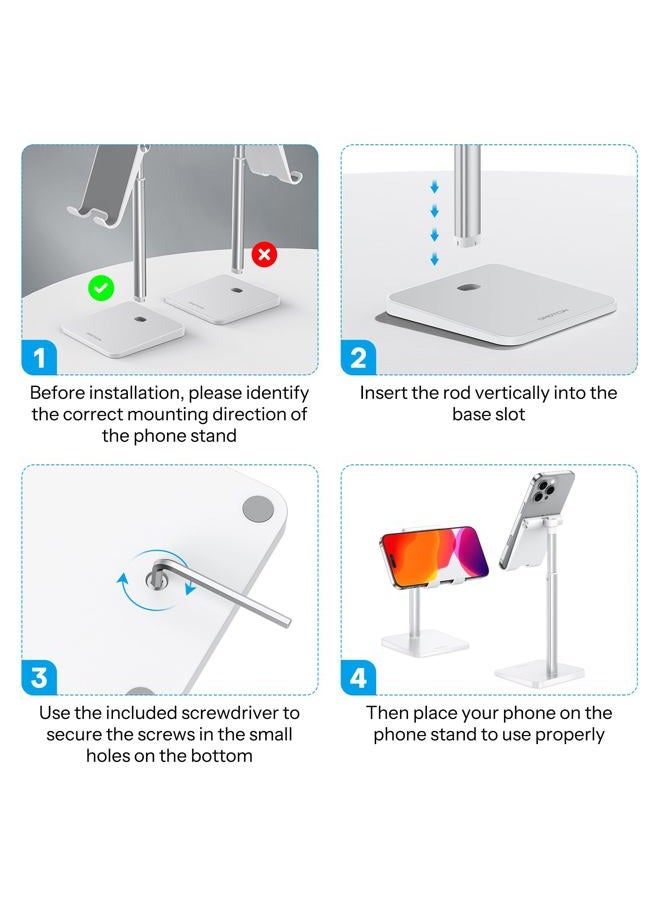 1

Before installation, please identify the correct mounting direction of the phone stand

2

Insert the rod vertically into the base slot

3

Use the included screwdriver to secure the screws in the small holes on the bottom

4

Then place your phone on the phone stand to use properly