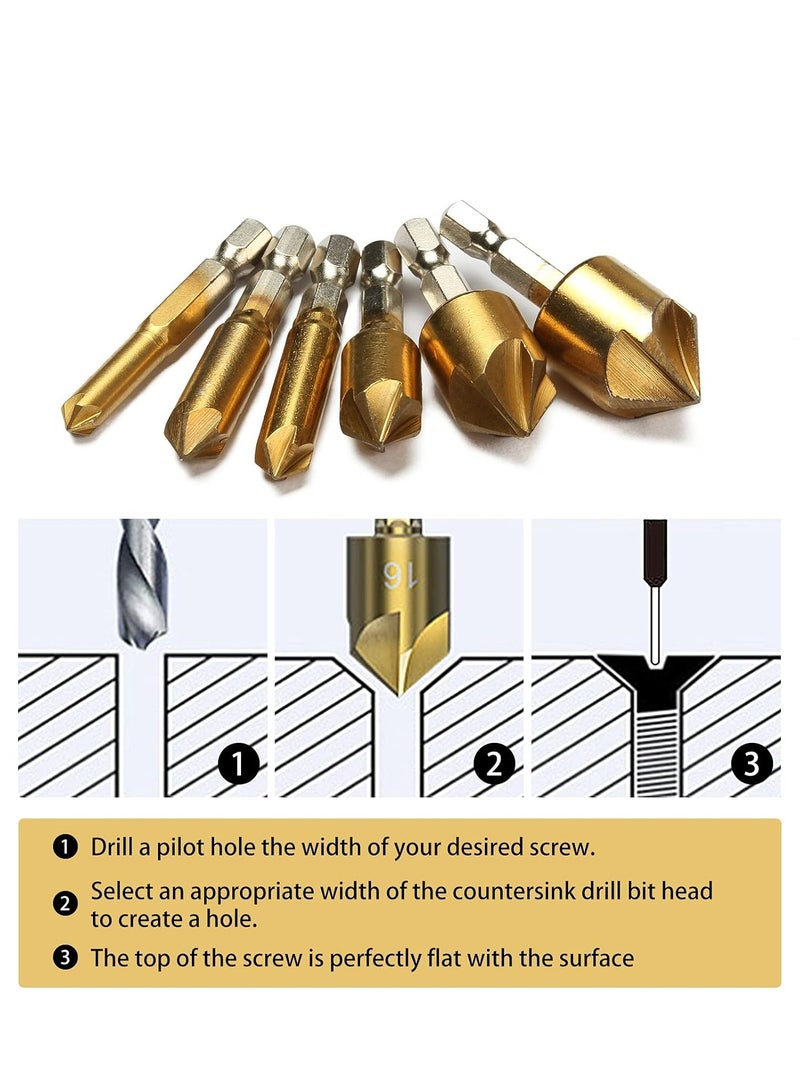 16

1

2

3

1 Drill a pilot hole the width of your desired screw.

2 Select an appropriate width of the countersink drill bit head to create a hole.

3 The top of the screw is perfectly flat with the surface