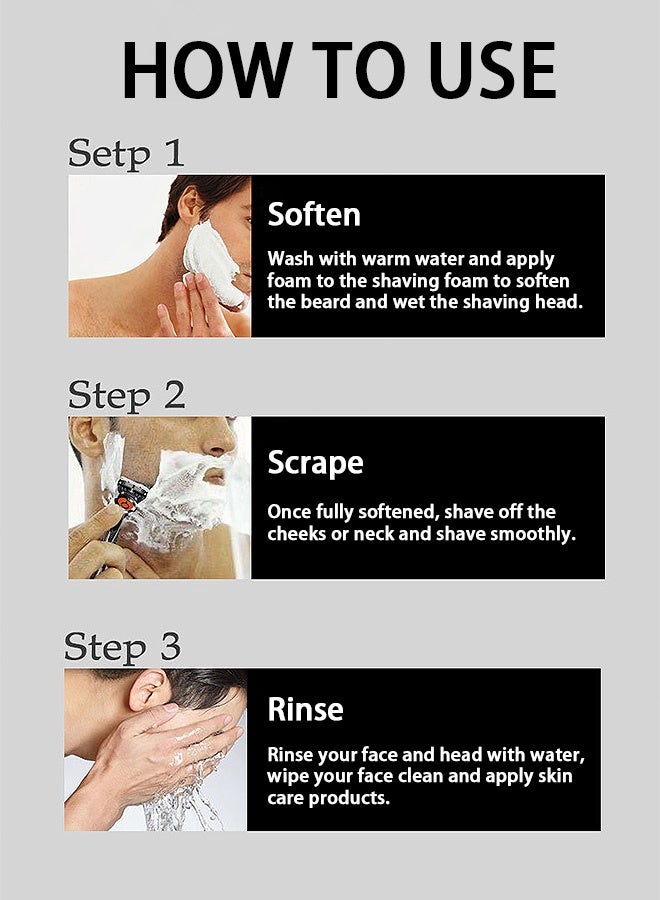 HOW TO USE

Setp 1

Soften

Wash with warm water and apply foam to the shaving foam to soften the beard and wet the shaving head.

Step 2

Scrape

Once fully softened, shave off the cheeks or neck and shave smoothly.

Step 3

Rinse

Rinse your face and head with water, wipe your face clean and apply skin care products.