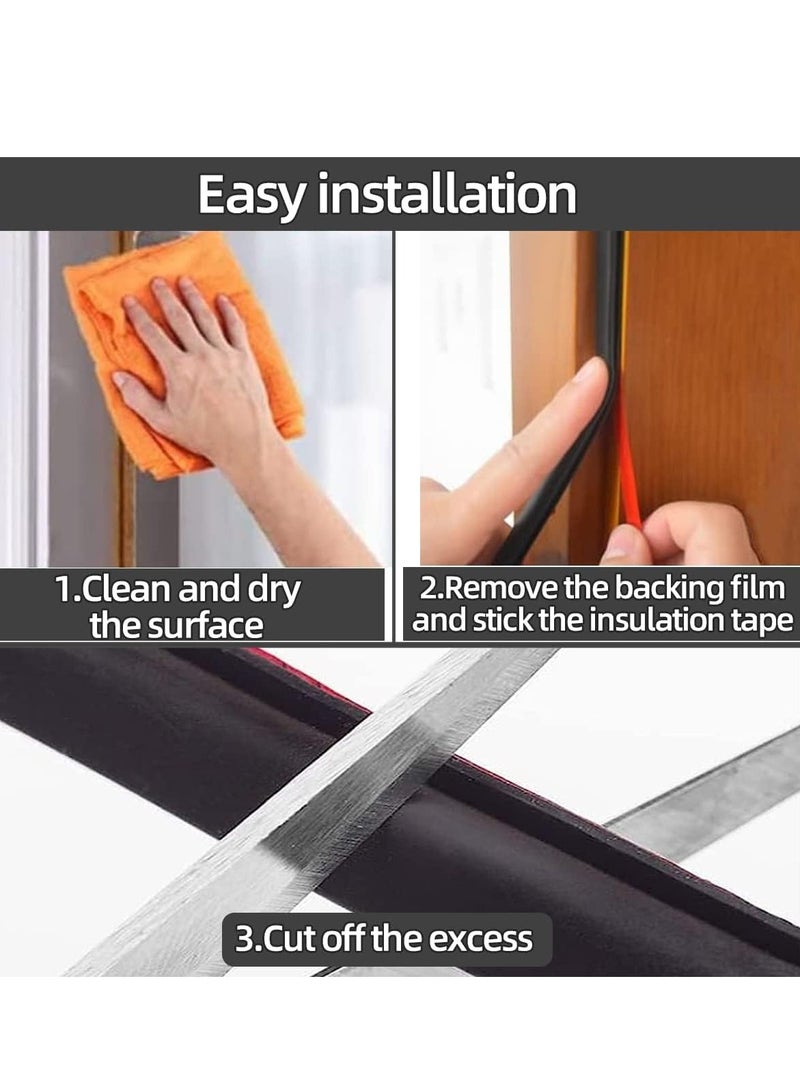 Easy installation

1.Clean and dry the surface

2.Remove the backing film and stick the insulation tape

3.Cut off the excess