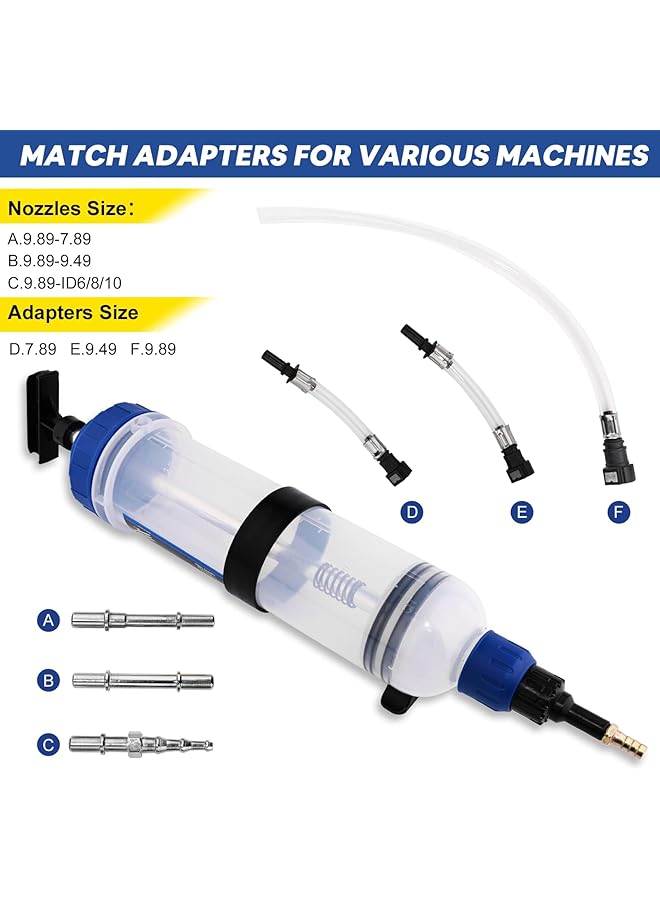 MATCH ADAPTERS FOR VARIOUS MACHINES

Nozzles Size：

A.9.89-7.89

B.9.89-9.49

C.9.89-ID6/8/10

Adapters Size

D.7.89 E.9.49 F.9.89

D

E

F

A

B

C