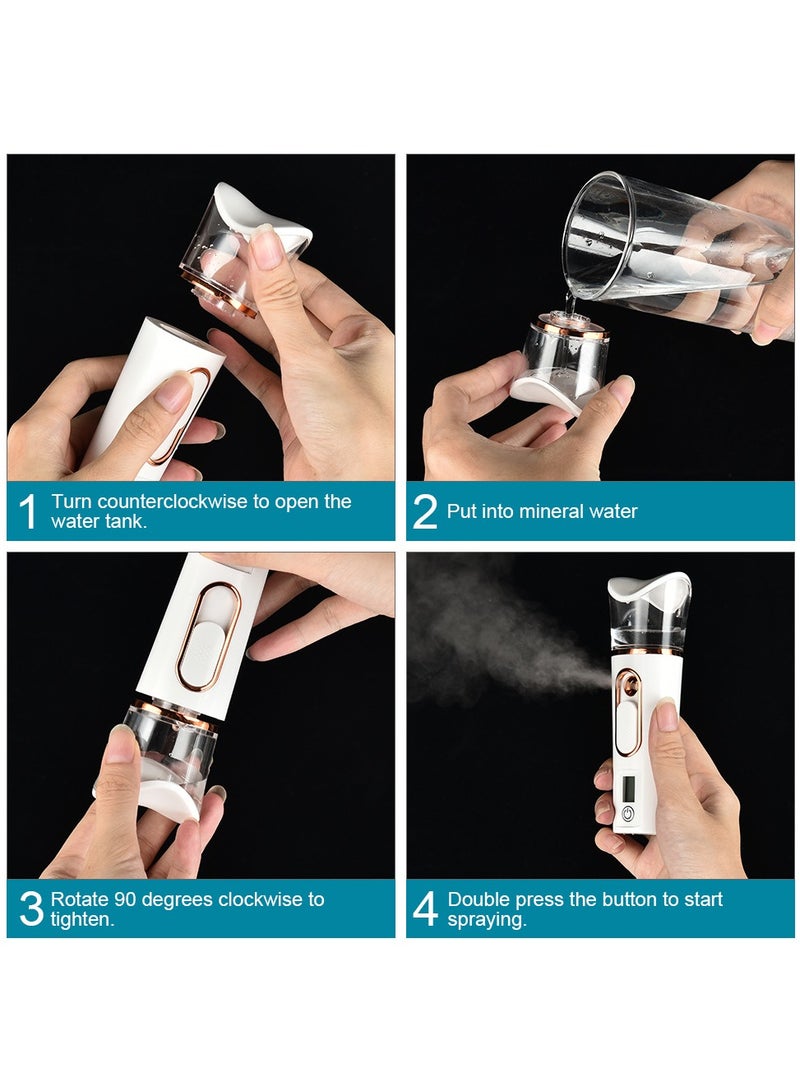 1 Turn counterclockwise to open the water tank.

2 Put into mineral water

3 Rotate 90 degrees clockwise to tighten.

4 Double press the button to start spraying.