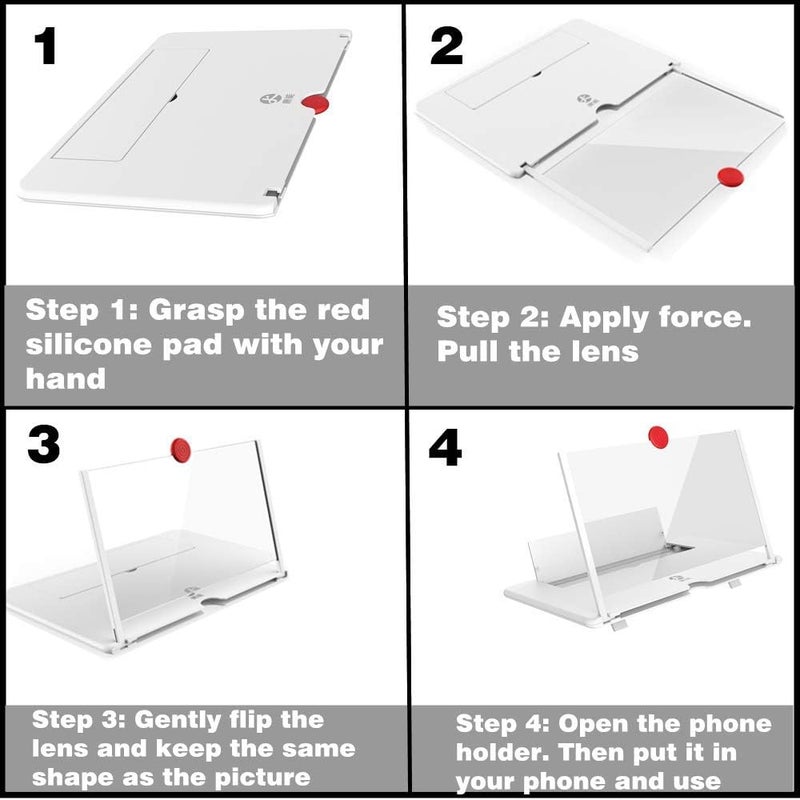 1

Step 1: Grasp the red silicone pad with your hand

2

Step 2: Apply force. Pull the lens

3

Step 3: Gently flip the lens and keep the same shape as the picture

4

Step 4: Open the phone holder. Then put it in your phone and use