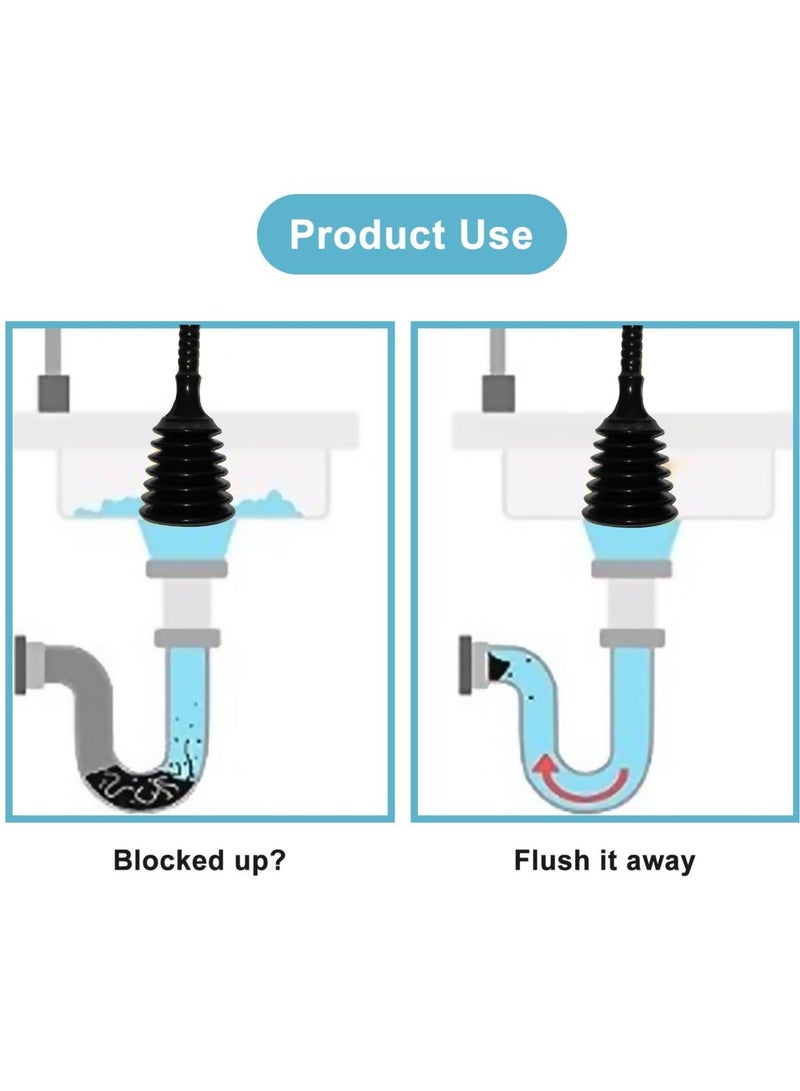 Product Use

Blocked up?

Flush it away