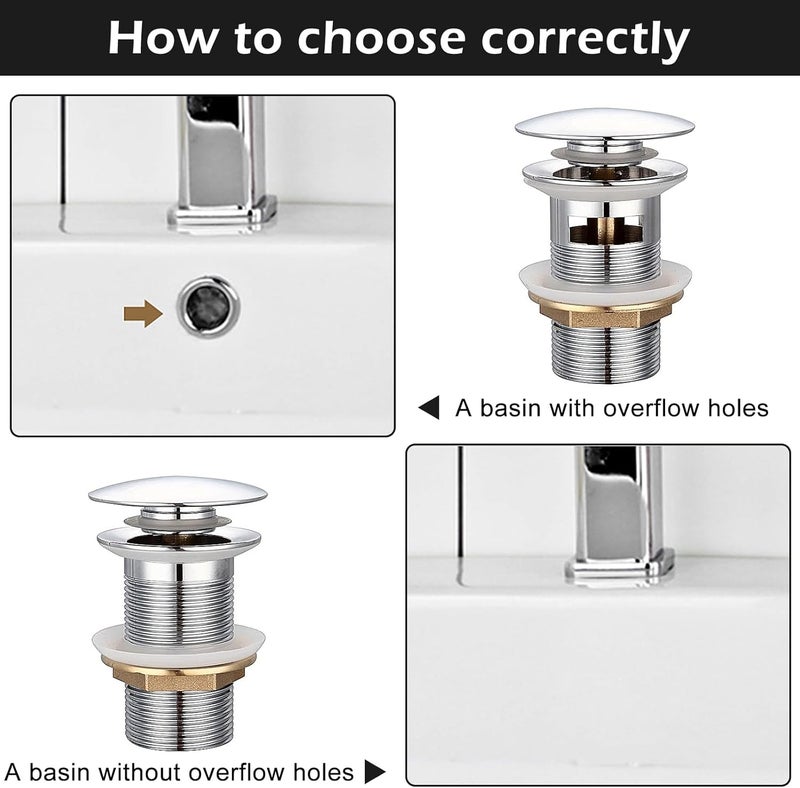 How to choose correctly

◀ A basin with overflow holes

A basin without overflow holes ▶